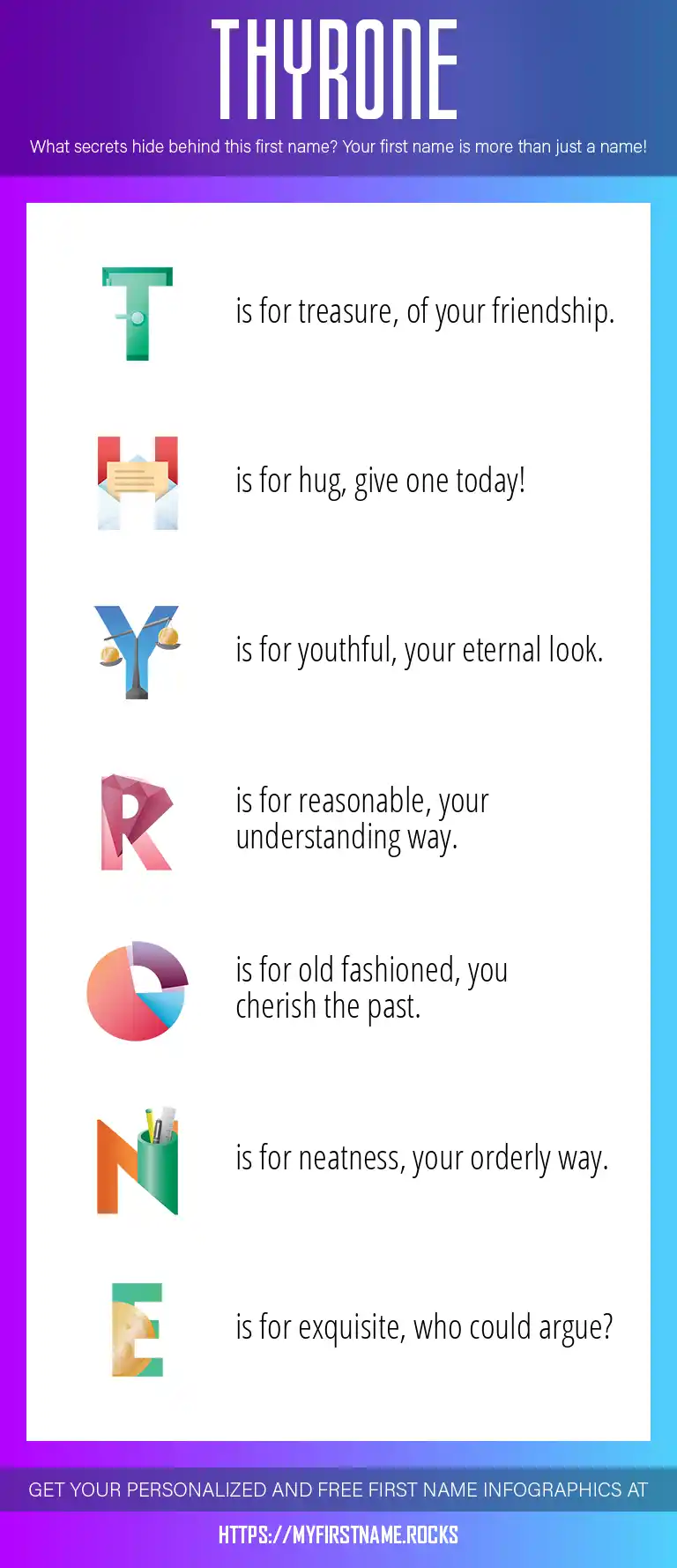 THYRONE

What secrets hide behind this first name? Your first name is more than just a name!

T is for treasure, of your friendship.

H is for hug, give one today!

Y is for youthful, your eternal look.

R is for reasonable, your understanding way.

O is for old fashioned, you cherish the past.

N is for neatness, your orderly way.

E is for exquisite, who could argue?

GET YOUR PERSONALIZED AND FREE FIRST NAME INFOGRAPHICS AT

HTTPS://MYFIRSTNAME.ROCKS