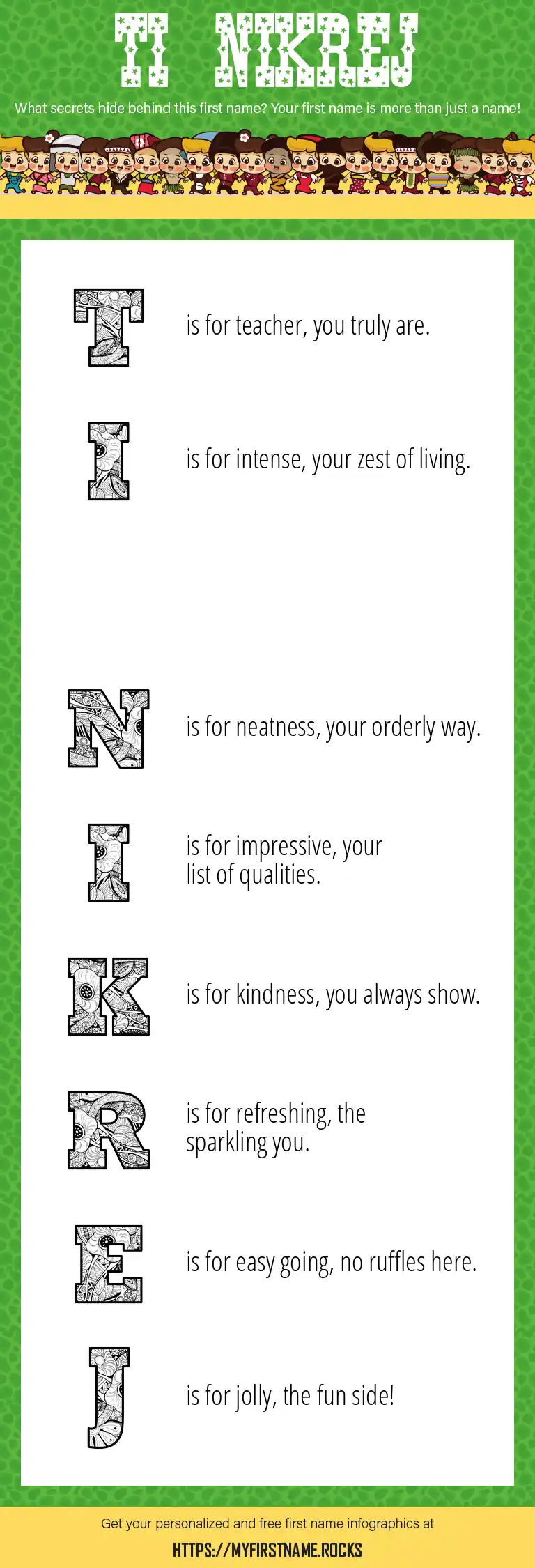 TI NIKREJ

What secrets hide behind this first name? Your first name is more than just a name!

T is for teacher, you truly are.

I is for intense, your zest of living.

N is for neatness, your orderly way.

I is for impressive, your list of qualities.

K is for kindness, you always show.

R is for refreshing, the sparkling you.

E is for easy going, no ruffles here.

J is for jolly, the fun side!

Get your personalized and free first name infographics at

HTTPS://MYFIRSTNAME.ROCKS