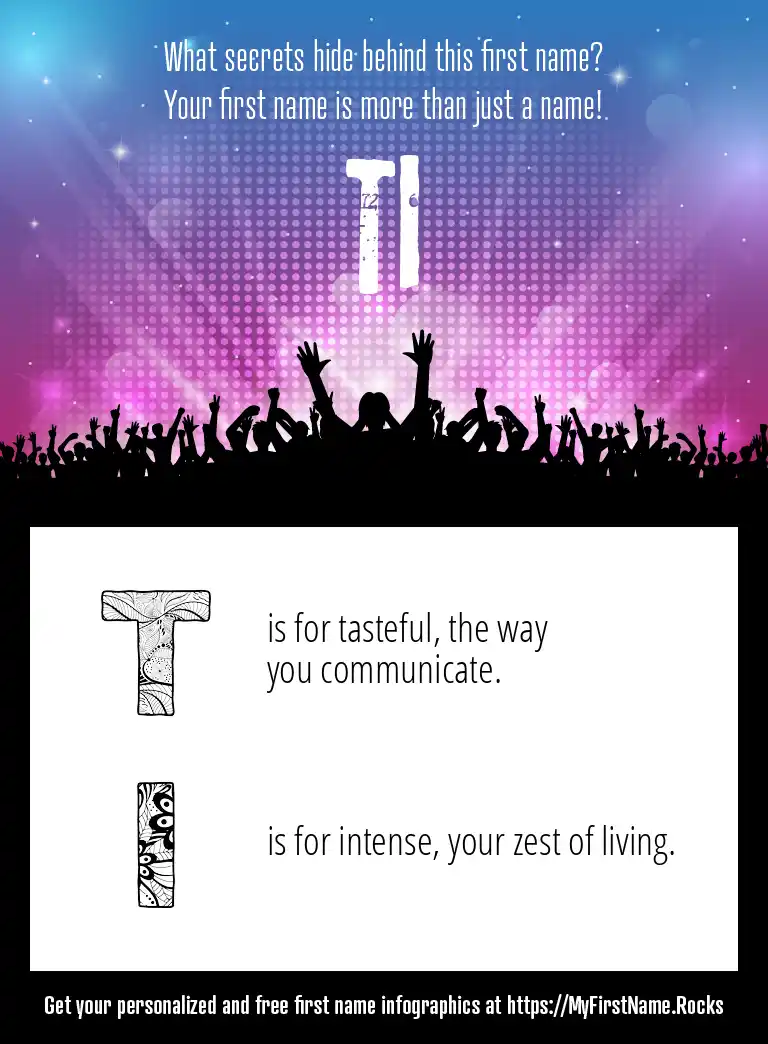 What secrets hide behind this first name?
Your first name is more than just a name!

TI

T is for tasteful, the way you communicate.

I is for intense, your zest of living.

Get your personalized and free first name infographics at https://MyFirstName.Rocks