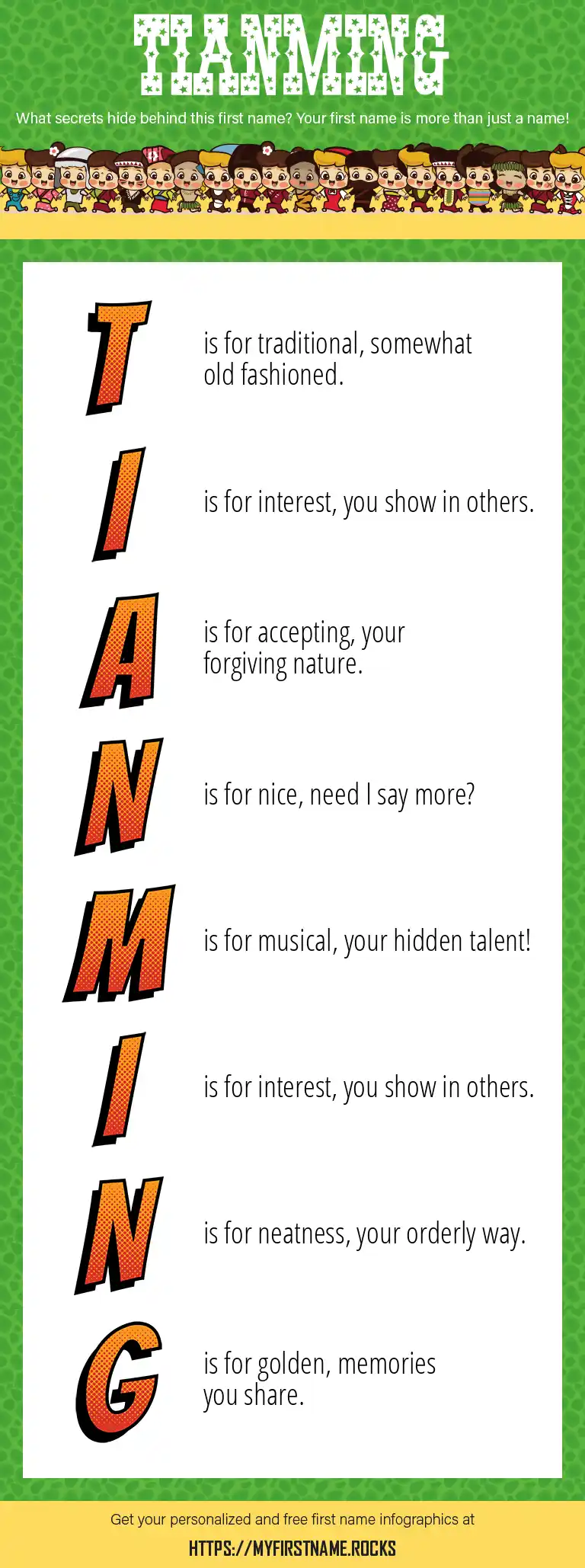 TIANMING

What secrets hide behind this first name? Your first name is more than just a name!

T is for traditional, somewhat old fashioned.

I is for interest, you show in others.

A is for accepting, your forgiving nature.

N is for nice, need I say more?

M is for musical, your hidden talent!

I is for interest, you show in others.

N is for neatness, your orderly way.

G is for golden, memories you share.

Get your personalized and free first name infographics at

HTTPS://MYFIRSTNAME.ROCKS