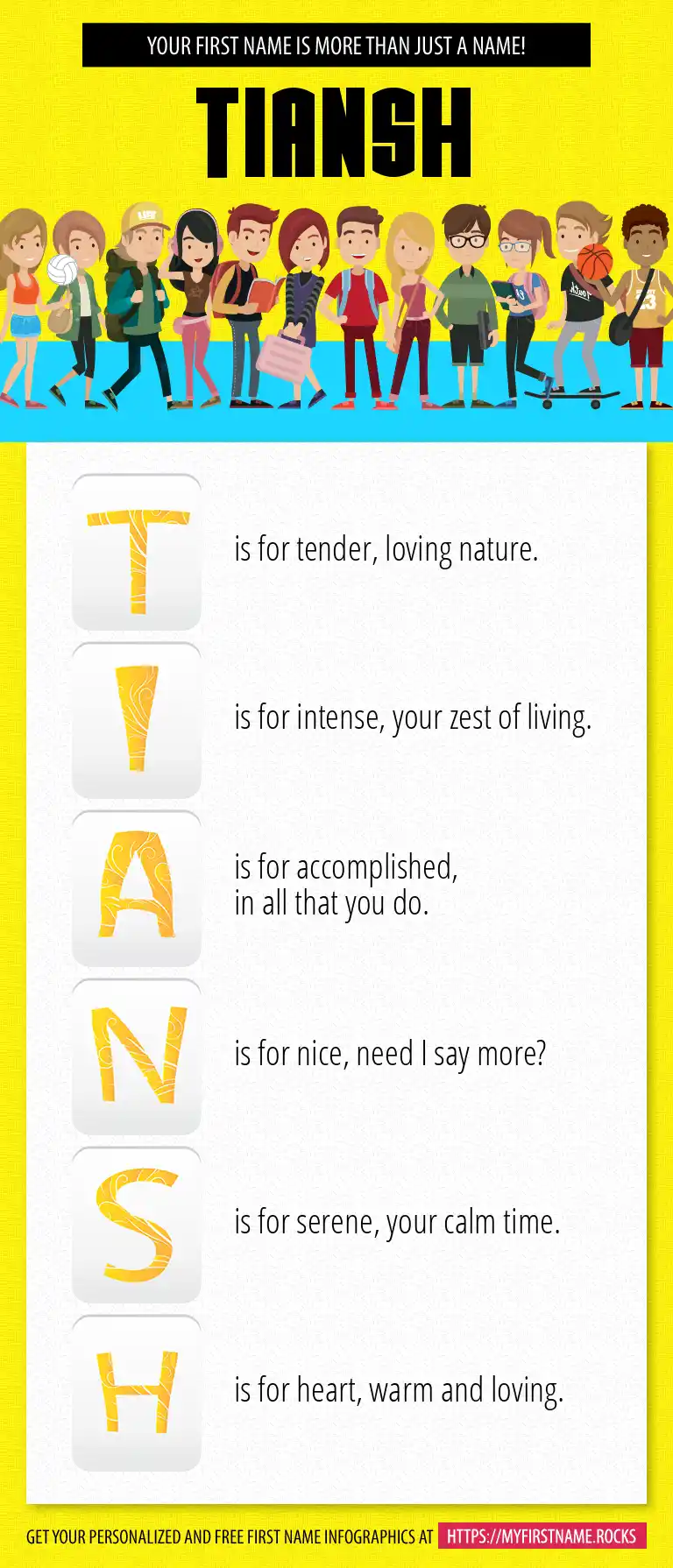 YOUR FIRST NAME IS MORE THAN JUST A NAME!

TIANSH

T is for tender, loving nature.

I is for intense, your zest of living.

A is for accomplished, in all that you do.

N is for nice, need I say more?

S is for serene, your calm time.

H is for heart, warm and loving.

GET YOUR PERSONALIZED AND FREE FIRST NAME INFOGRAPHICS AT HTTPS://MYFIRSTNAME.ROCKS