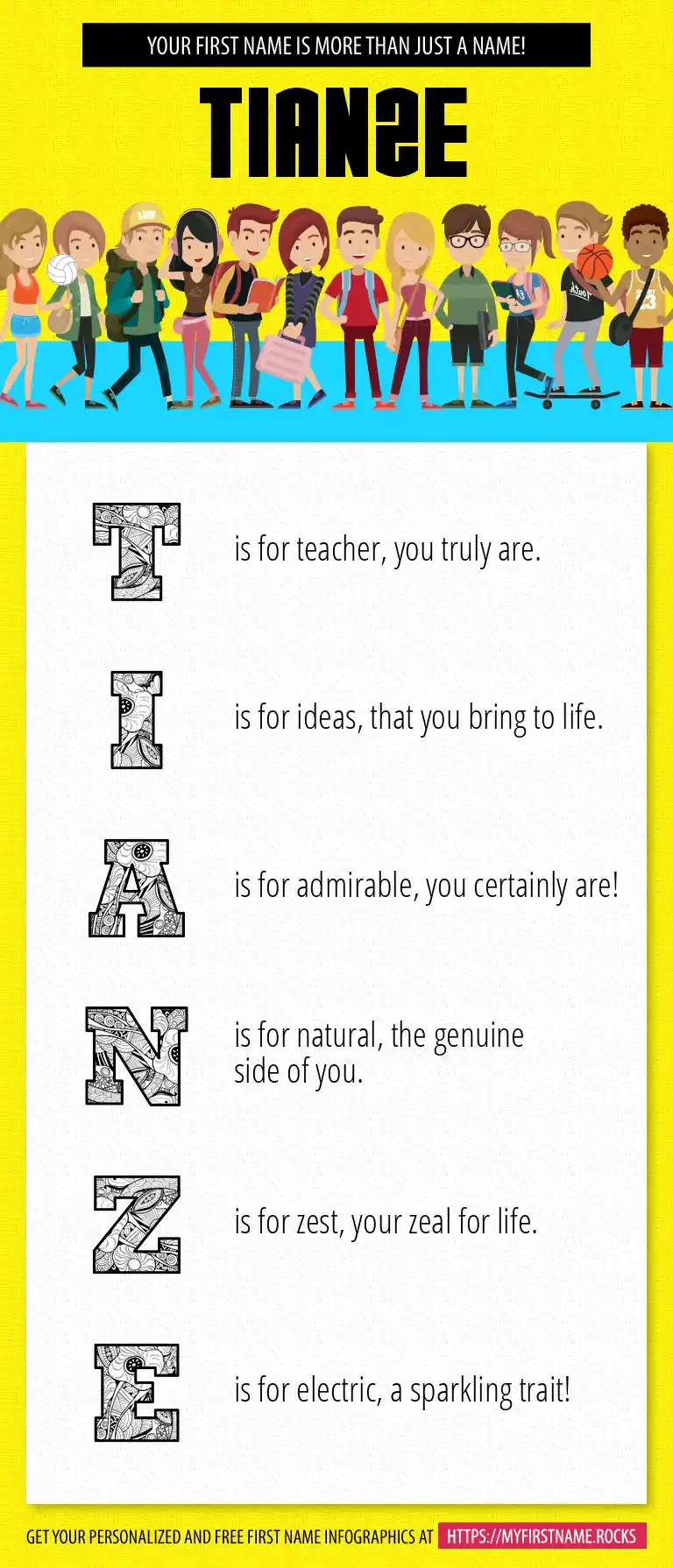 YOUR FIRST NAME IS MORE THAN JUST A NAME!

TIANZE

T is for teacher, you truly are.

I is for ideas, that you bring to life.

A is for admirable, you certainly are!

N is for natural, the genuine side of you.

Z is for zest, your zeal for life.

E is for electric, a sparkling trait!

GET YOUR PERSONALIZED AND FREE FIRST NAME INFOGRAPHICS AT HTTPS://MYFIRSTNAME.ROCKS