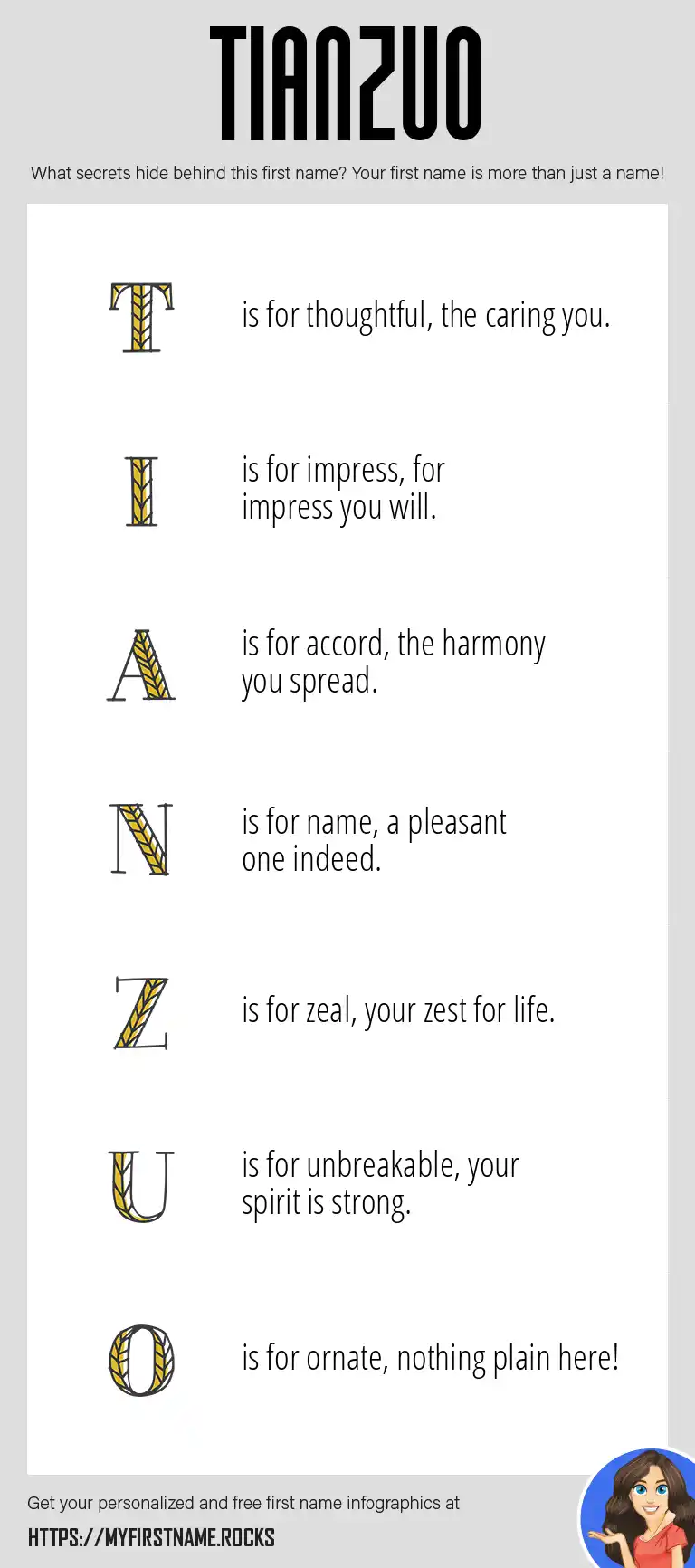 TIANZUO

What secrets hide behind this first name? Your first name is more than just a name!

T is for thoughtful, the caring you.

I is for impress, for impress you will.

A is for accord, the harmony you spread.

N is for name, a pleasant one indeed.

Z is for zeal, your zest for life.

U is for unbreakable, your spirit is strong.

O is for ornate, nothing plain here!

Get your personalized and free first name infographics at

HTTPS://MYFIRSTNAME.ROCKS