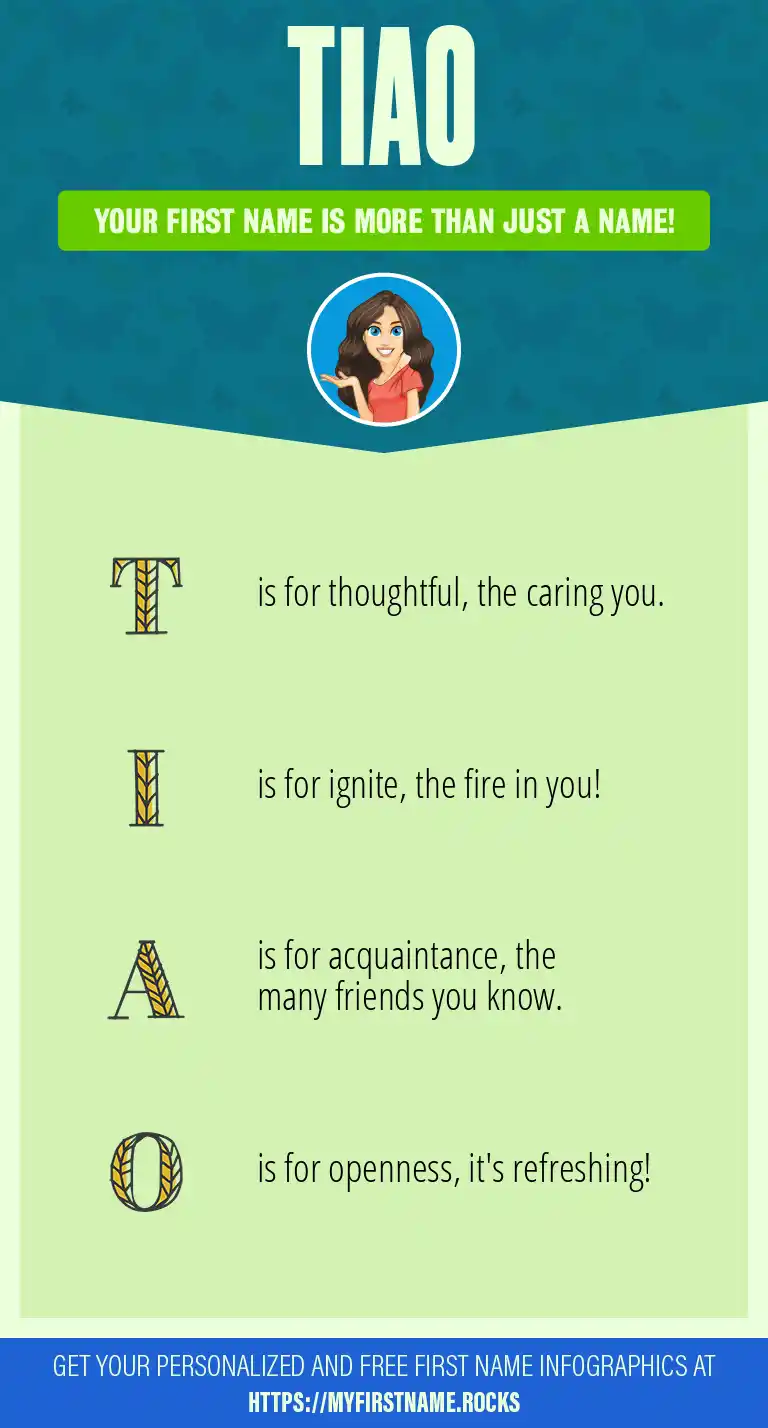 TIAO

YOUR FIRST NAME IS MORE THAN JUST A NAME!

T is for thoughtful, the caring you.

I is for ignite, the fire in you!

A is for acquaintance, the many friends you know.

O is for openness, it's refreshing!

GET YOUR PERSONALIZED AND FREE FIRST NAME INFOGRAPHICS AT HTTPS://MYFIRSTNAME.ROCKS