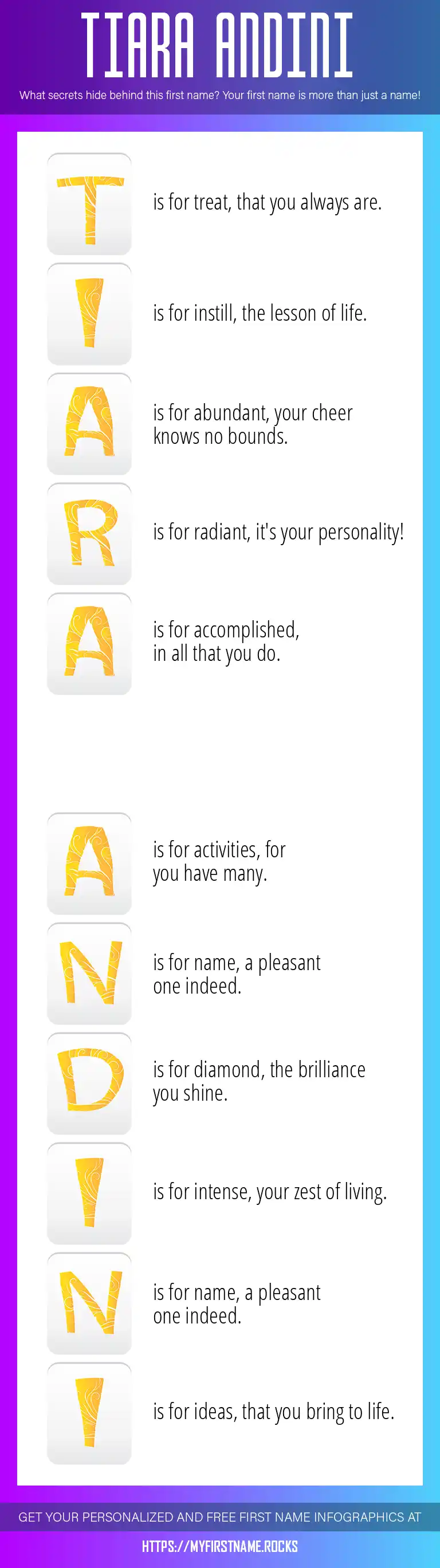 TIARA ANDINI

What secrets hide behind this first name? Your first name is more than just a name!

T is for treat, that you always are.

I is for instill, the lesson of life.

A is for abundant, your cheer knows no bounds.

R is for radiant, it's your personality!

A is for accomplished, in all that you do.

A is for activities, for you have many.

N is for name, a pleasant one indeed.

D is for diamond, the brilliance you shine.

I is for intense, your zest of living.

N is for name, a pleasant one indeed.

I is for ideas, that you bring to life.

GET YOUR PERSONALIZED AND FREE FIRST NAME INFOGRAPHICS AT

HTTPS://MYFIRSTNAME.ROCKS