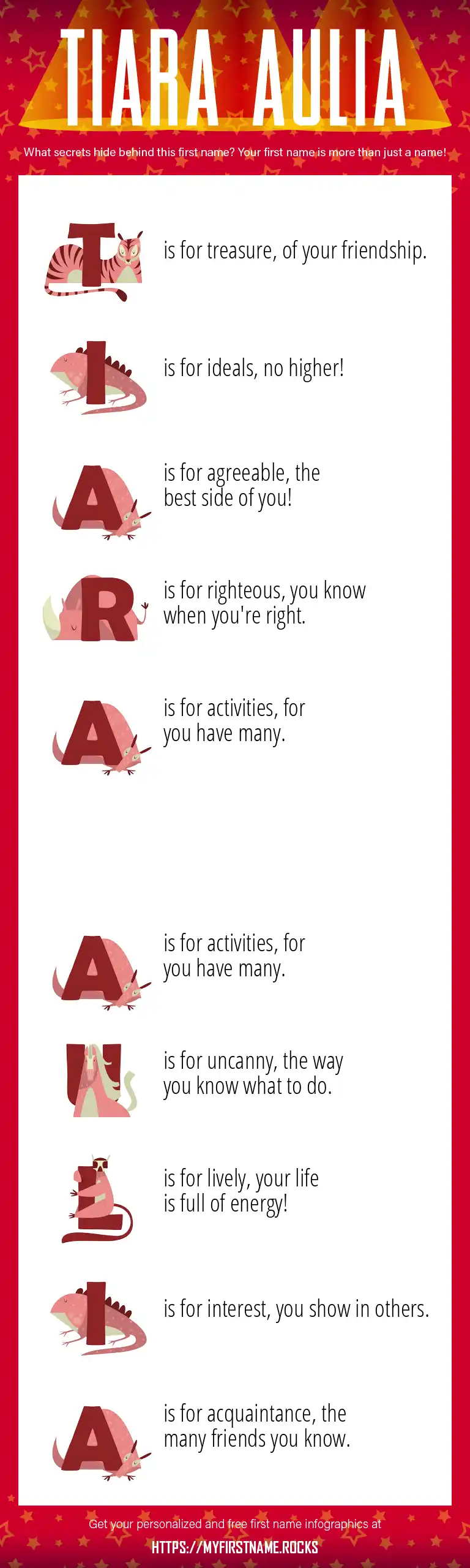 TIARA AULIA

What secrets hide behind this first name? Your first name is more than just a name!

T is for treasure, of your friendship.

I is for ideals, no higher!

A is for agreeable, the best side of you!

R is for righteous, you know when you're right.

A is for activities, for you have many.

A is for activities, for you have many.

U is for uncanny, the way you know what to do.

L is for lively, your life is full of energy!

I is for interest, you show in others.

A is for acquaintance, the many friends you know.

Get your personalized and free first name infographics at

HTTPS://MYFIRSTNAME.ROCKS