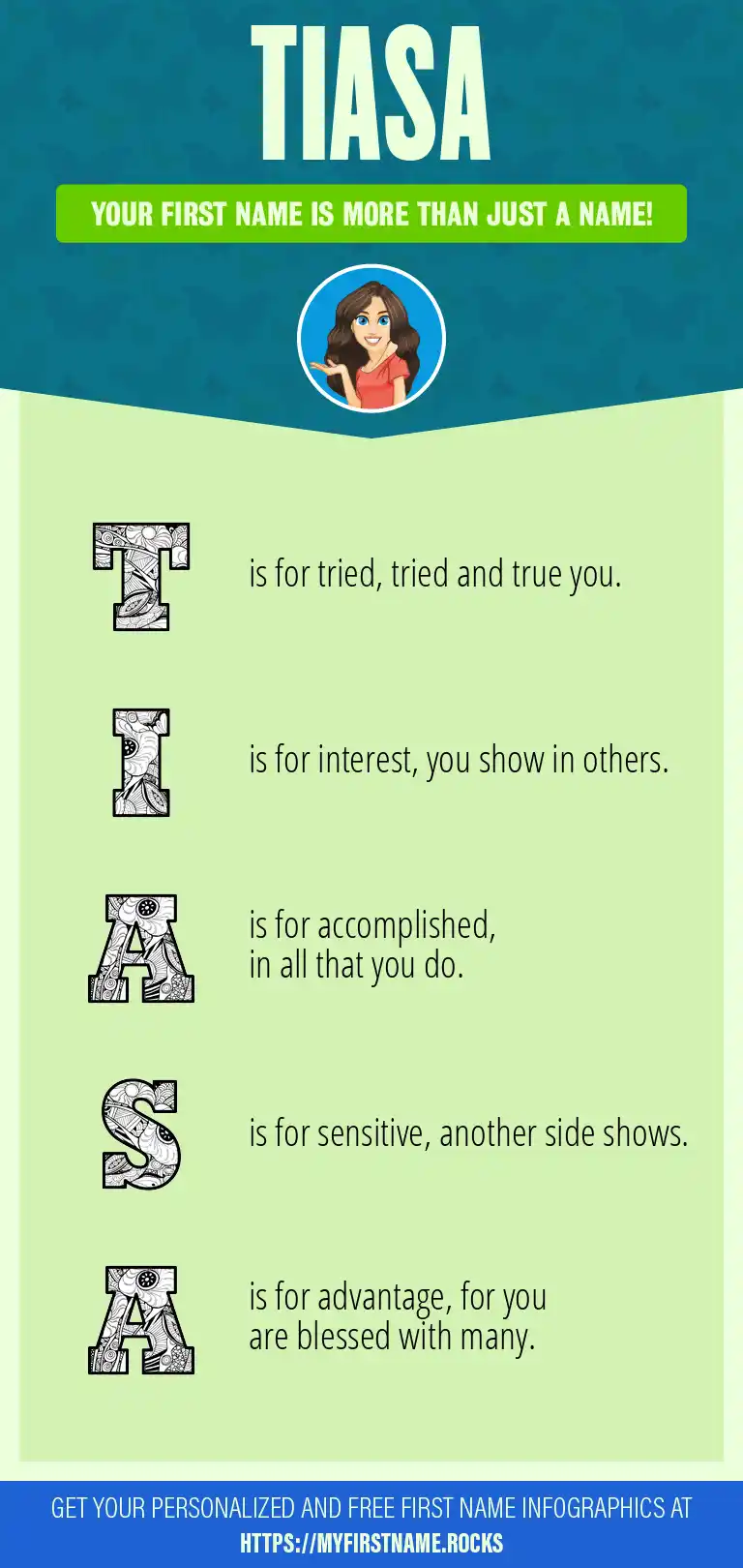 TIASA

YOUR FIRST NAME IS MORE THAN JUST A NAME!

T is for tried, tried and true you.

I is for interest, you show in others.

A is for accomplished, in all that you do.

S is for sensitive, another side shows.

A is for advantage, for you are blessed with many.

GET YOUR PERSONALIZED AND FREE FIRST NAME INFOGRAPHICS AT HTTPS://MYFIRSTNAME.ROCKS