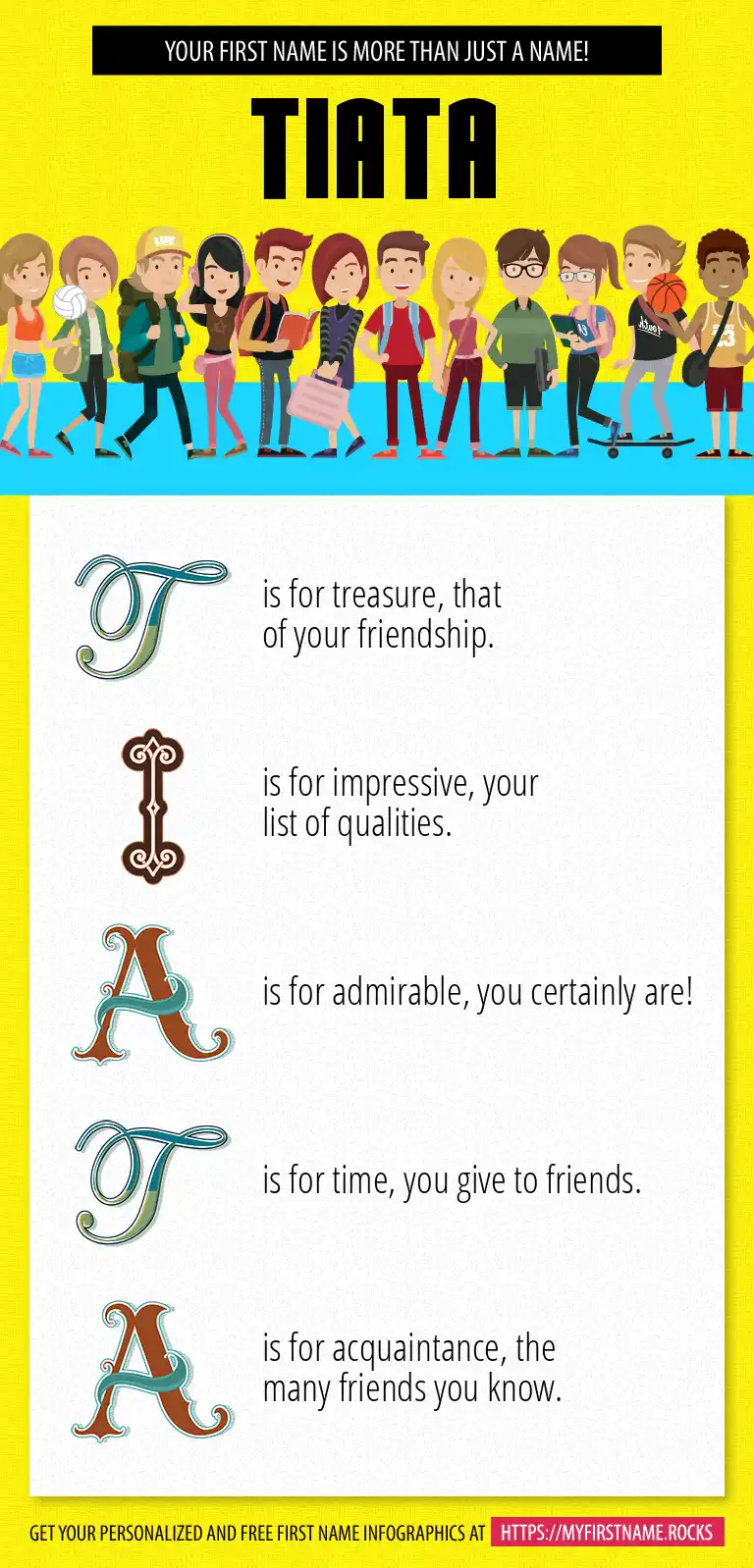 YOUR FIRST NAME IS MORE THAN JUST A NAME!

TIATA

T is for treasure, that of your friendship.

I is for impressive, your list of qualities.

A is for admirable, you certainly are!

T is for time, you give to friends.

A is for acquaintance, the many friends you know.

GET YOUR PERSONALIZED AND FREE FIRST NAME INFOGRAPHICS AT HTTPS://MYFIRSTNAME.ROCKS