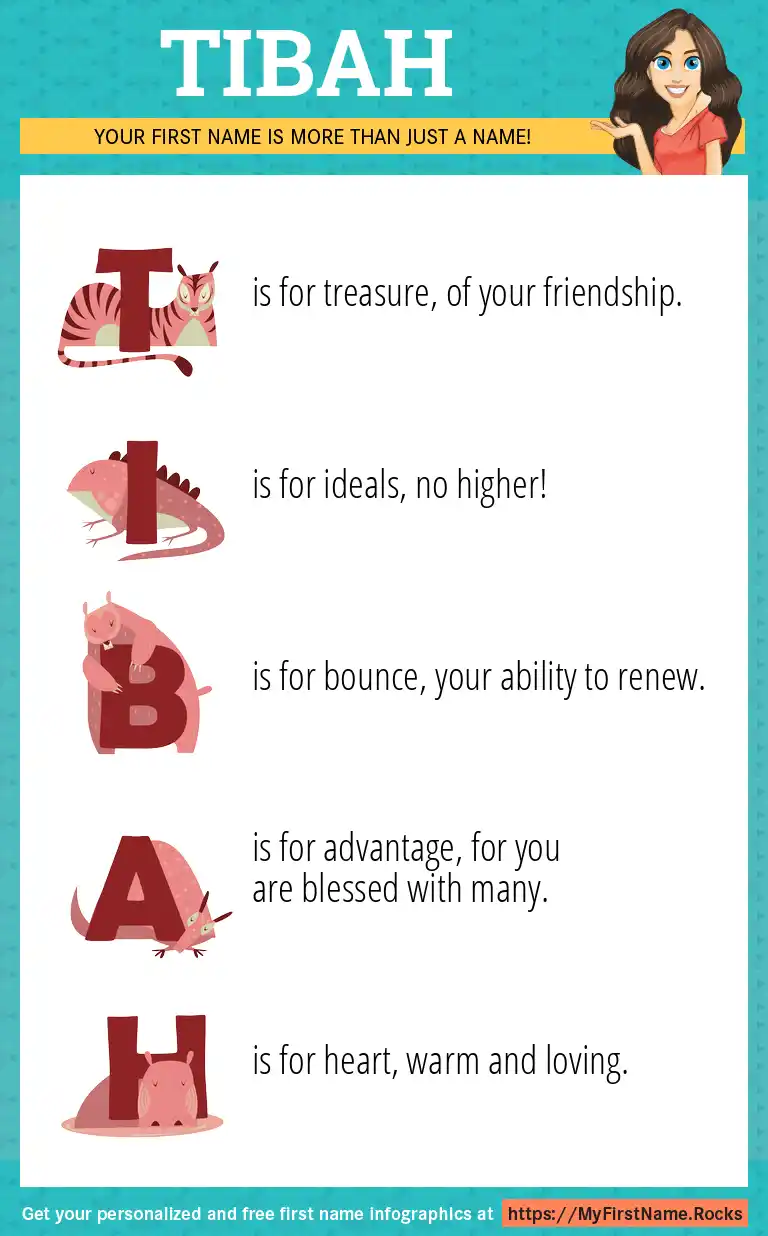 TIBAH

YOUR FIRST NAME IS MORE THAN JUST A NAME!

T is for treasure, of your friendship.

I is for ideals, no higher!

B is for bounce, your ability to renew.

A is for advantage, for you are blessed with many.

H is for heart, warm and loving.

Get your personalized and free first name infographics at https://MyFirstName.Rocks