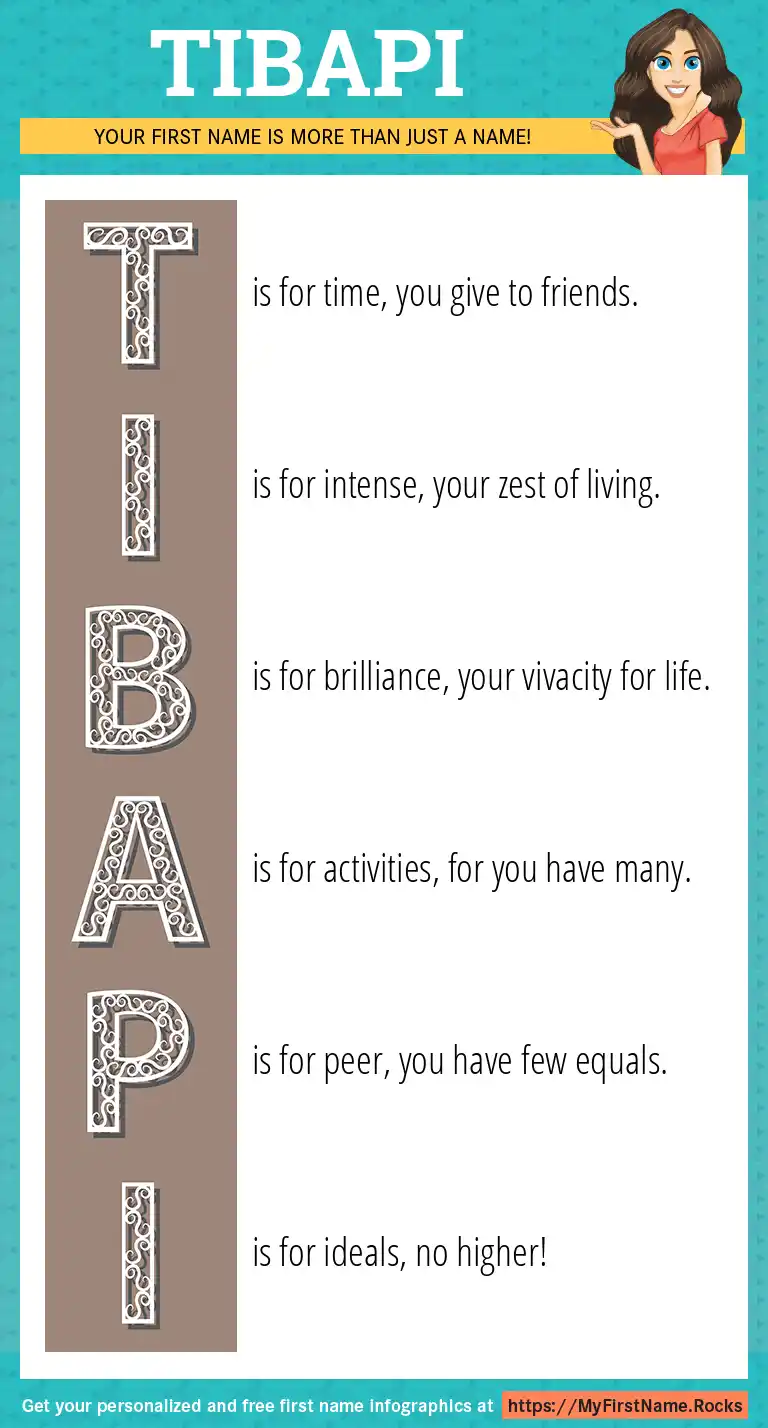 TIBAPI

YOUR FIRST NAME IS MORE THAN JUST A NAME!

T is for time, you give to friends.

I is for intense, your zest of living.

B is for brilliance, your vivacity for life.

A is for activities, for you have many.

P is for peer, you have few equals.

I is for ideals, no higher!

Get your personalized and free first name infographics at https://MyFirstName.Rocks