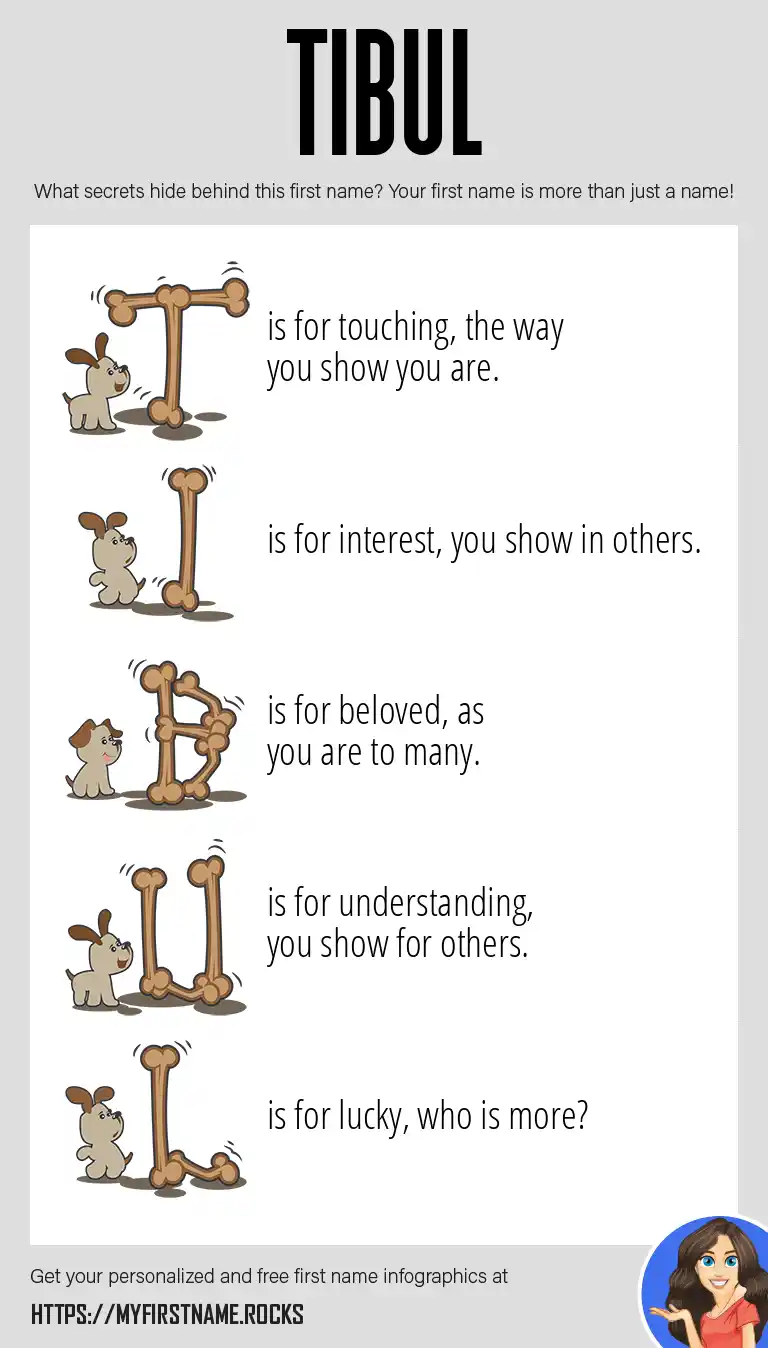 TIBUL

What secrets hide behind this first name? Your first name is more than just a name!

T is for touching, the way you show you are.

I is for interest, you show in others.

B is for beloved, as you are to many.

U is for understanding, you show for others.

L is for lucky, who is more?

Get your personalized and free first name infographics at

HTTPS://MYFIRSTNAME.ROCKS