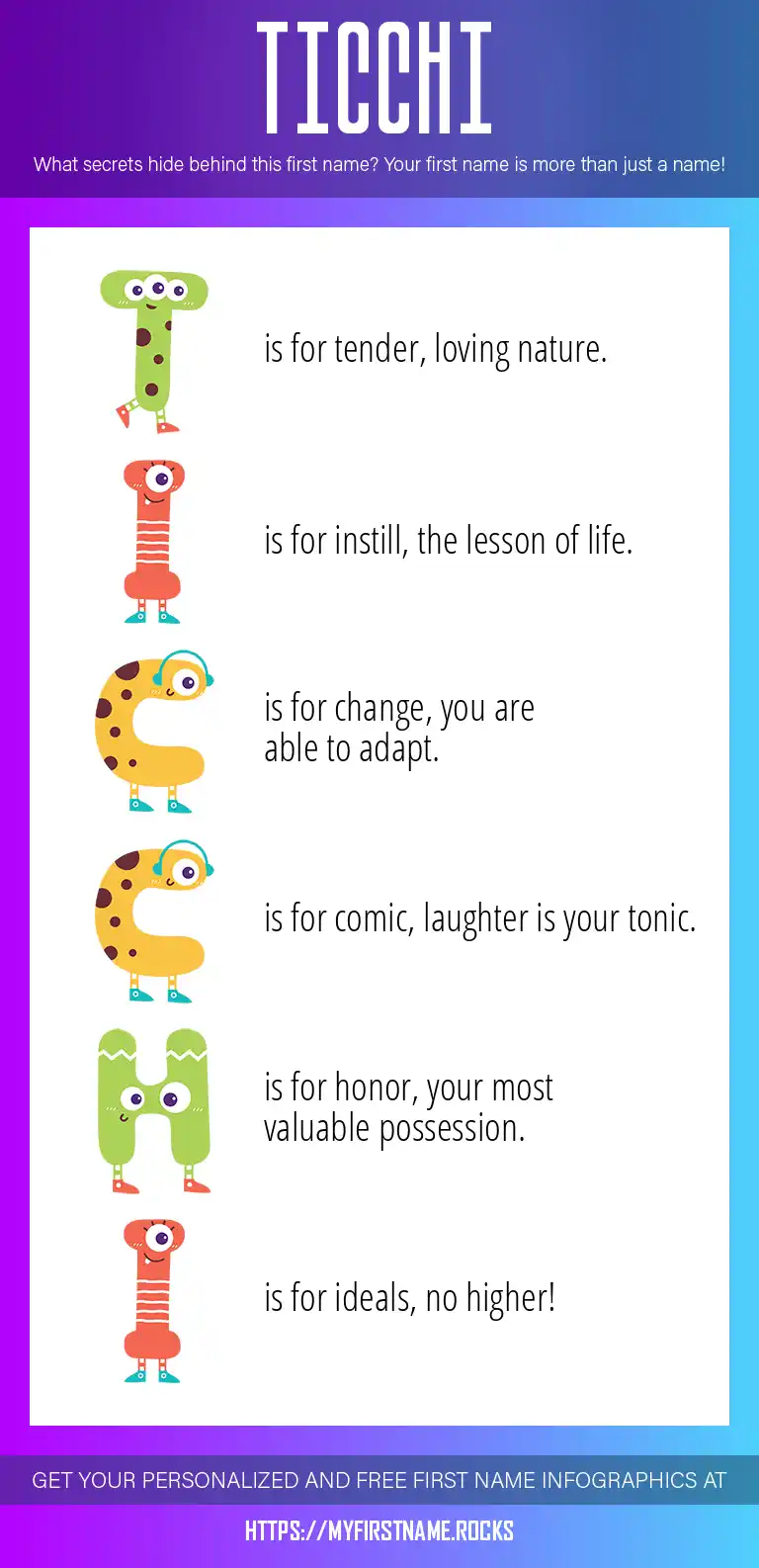 TICCHI

What secrets hide behind this first name? Your first name is more than just a name!

T is for tender, loving nature.

I is for instill, the lesson of life.

C is for change, you are able to adapt.

C is for comic, laughter is your tonic.

H is for honor, your most valuable possession.

I is for ideals, no higher!

GET YOUR PERSONALIZED AND FREE FIRST NAME INFOGRAPHICS AT

HTTPS://MYFIRSTNAME.ROCKS