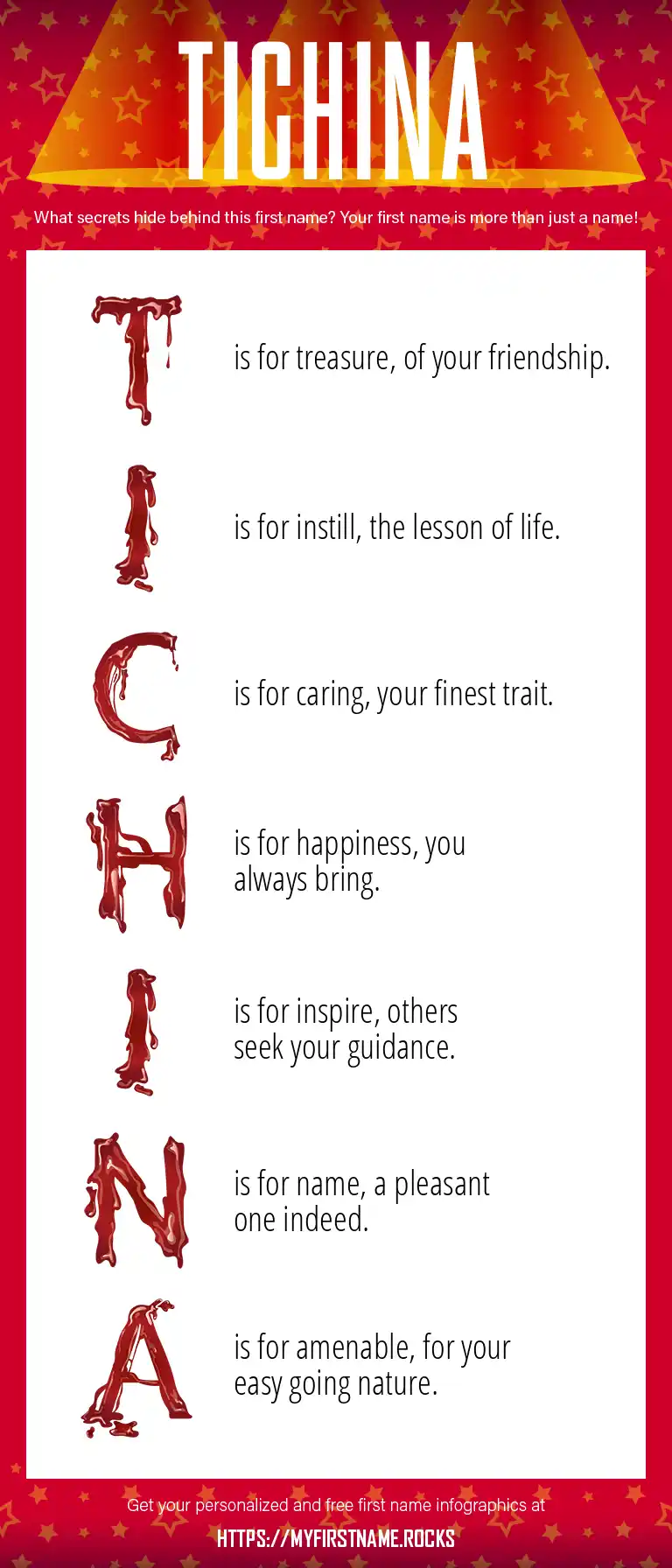 TICHINA

What secrets hide behind this first name? Your first name is more than just a name!

T is for treasure, of your friendship.

I is for instill, the lesson of life.

C is for caring, your finest trait.

H is for happiness, you always bring.

I is for inspire, others seek your guidance.

N is for name, a pleasant one indeed.

A is for amenable, for your easy going nature.

Get your personalized and free first name infographics at

HTTPS://MYFIRSTNAME.ROCKS