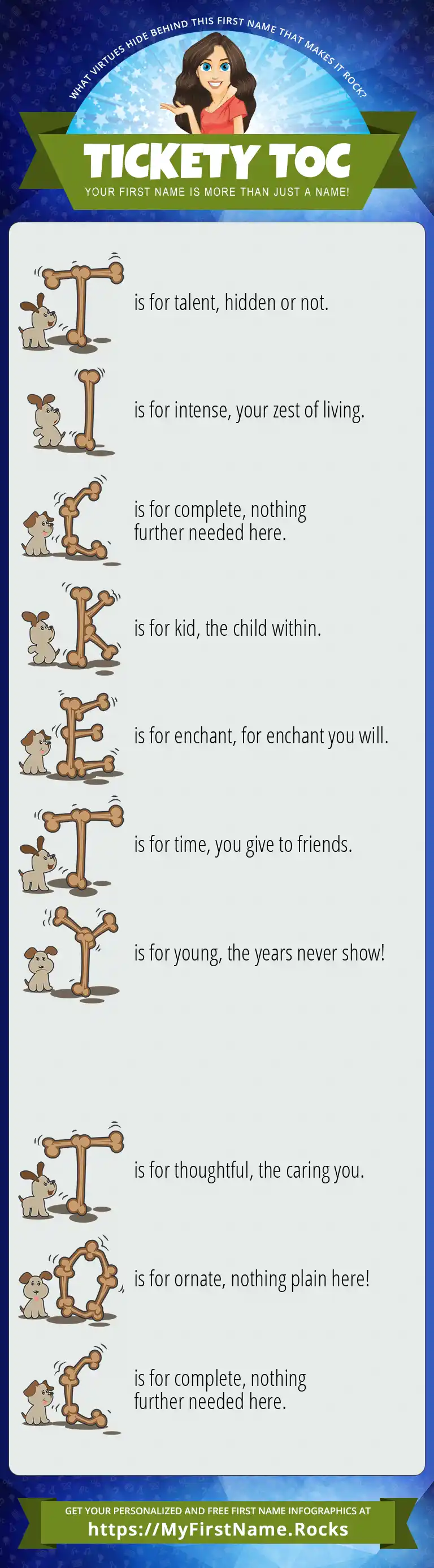 WHAT VIRTUES HIDE BEHIND THIS FIRST NAME THAT MAKES IT ROCK?

TICKETY TOC

YOUR FIRST NAME IS MORE THAN JUST A NAME!

T is for talent, hidden or not.

I is for intense, your zest of living.

C is for complete, nothing further needed here.

K is for kid, the child within.

E is for enchant, for enchant you will.

T is for time, you give to friends.

Y is for young, the years never show!

T is for thoughtful, the caring you.

O is for ornate, nothing plain here!

C is for complete, nothing further needed here.

GET YOUR PERSONALIZED AND FREE FIRST NAME INFOGRAPHICS AT

https://MyFirstName.Rocks