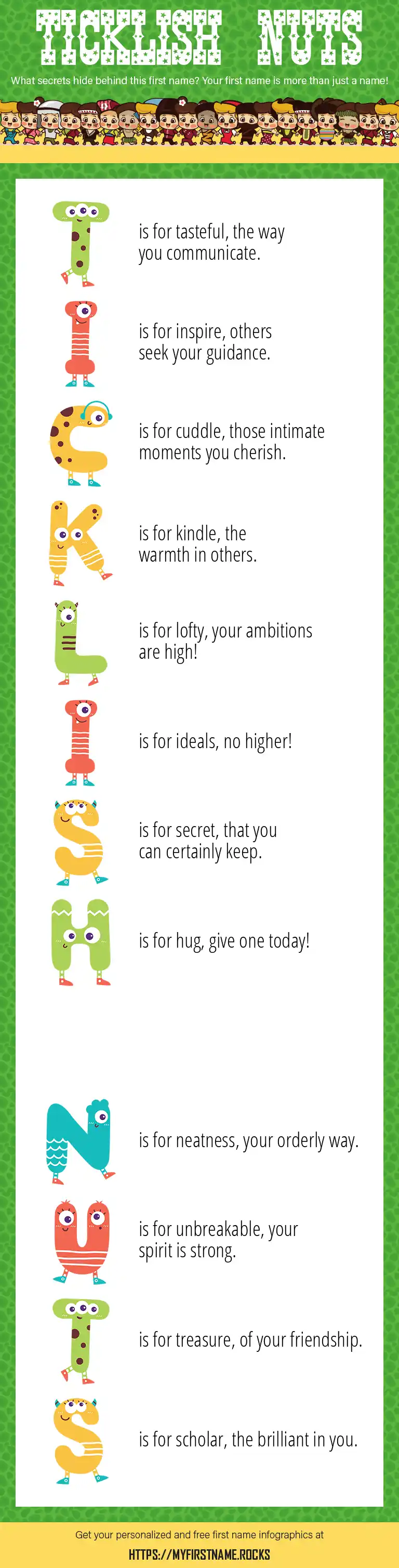 TICKLISH NUTS

What secrets hide behind this first name? Your first name is more than just a name!

T is for tasteful, the way you communicate.

I is for inspire, others seek your guidance.

C is for cuddle, those intimate moments you cherish.

K is for kindle, the warmth in others.

L is for lofty, your ambitions are high!

I is for ideals, no higher!

S is for secret, that you can certainly keep.

H is for hug, give one today!

N is for neatness, your orderly way.

U is for unbreakable, your spirit is strong.

T is for treasure, of your friendship.

S is for scholar, the brilliant in you.

Get your personalized and free first name infographics at

HTTPS://MYFIRSTNAME.ROCKS