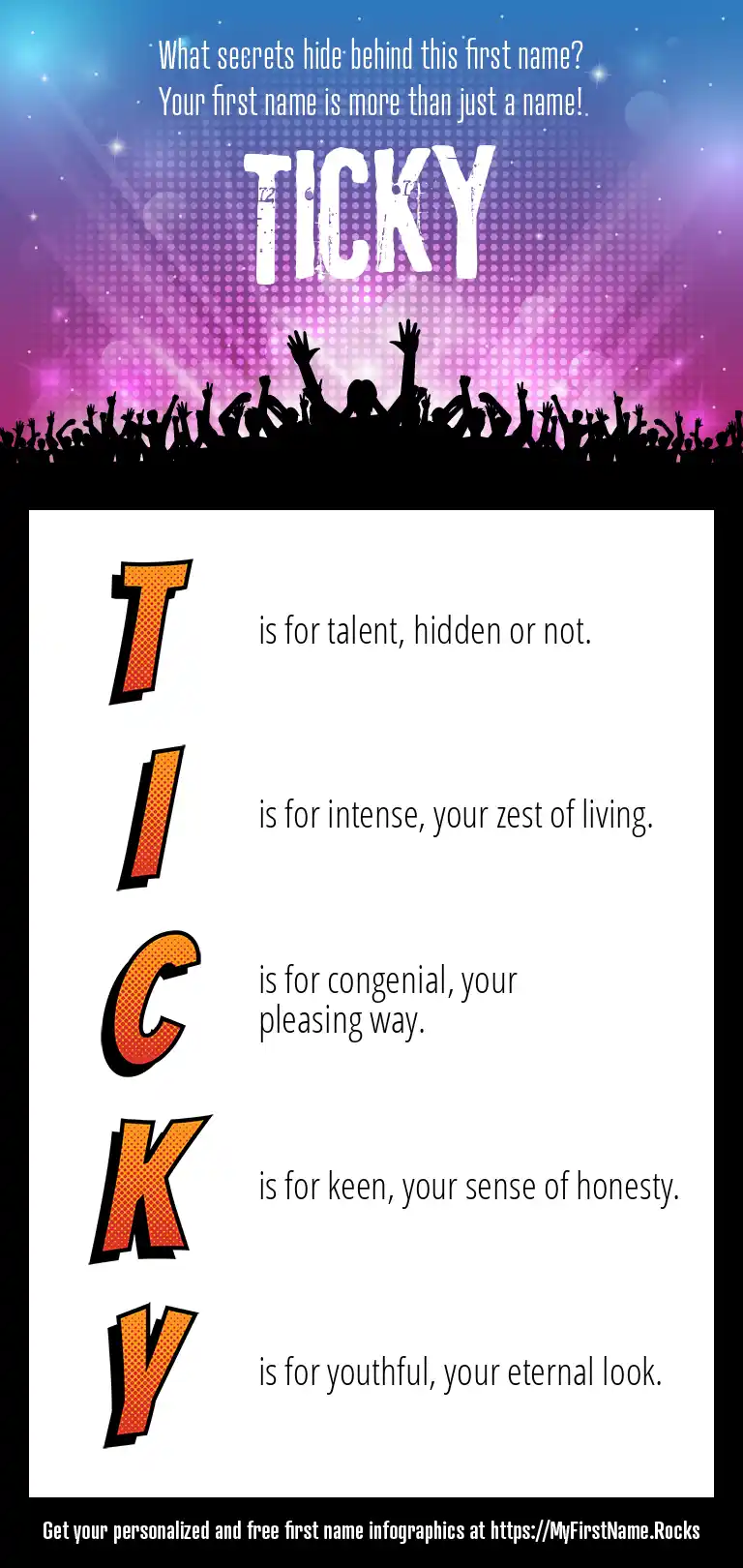 What secrets hide behind this first name?
Your first name is more than just a name!

TICKY

T is for talent, hidden or not.

I is for intense, your zest of living.

C is for congenial, your pleasing way.

K is for keen, your sense of honesty.

Y is for youthful, your eternal look.

Get your personalized and free first name infographics at https://MyFirstName.Rocks