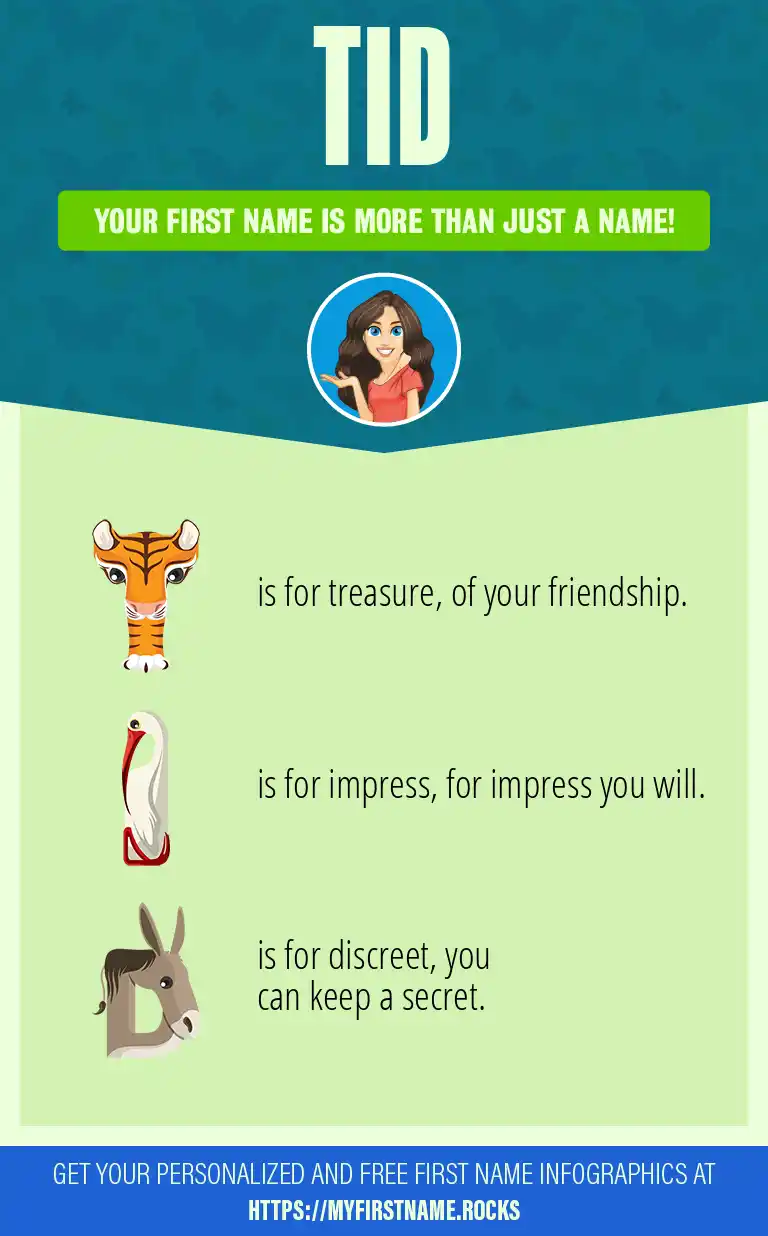 TID

YOUR FIRST NAME IS MORE THAN JUST A NAME!

T is for treasure, of your friendship.

I is for impress, for impress you will.

D is for discreet, you can keep a secret.

GET YOUR PERSONALIZED AND FREE FIRST NAME INFOGRAPHICS AT HTTPS://MYFIRSTNAME.ROCKS