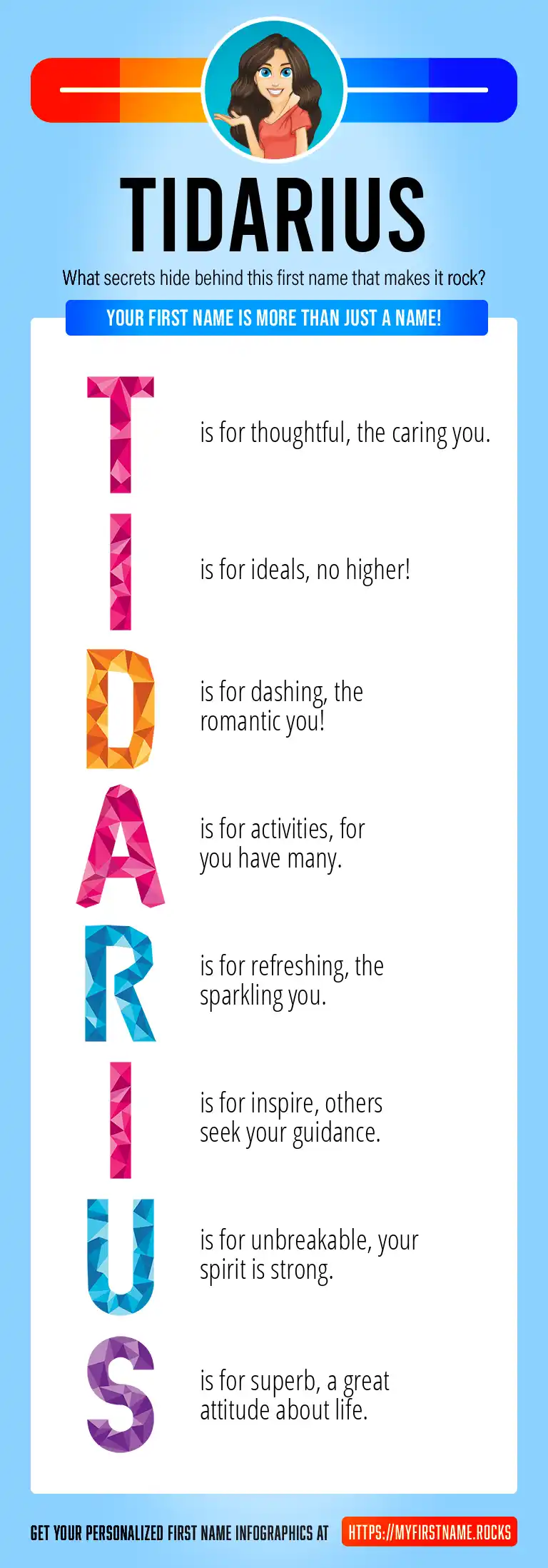 TIDARIUS

What secrets hide behind this first name that makes it rock?

YOUR FIRST NAME IS MORE THAN JUST A NAME!

T is for thoughtful, the caring you.

I is for ideals, no higher!

D is for dashing, the romantic you!

A is for activities, for you have many.

R is for refreshing, the sparkling you.

I is for inspire, others seek your guidance.

U is for unbreakable, your spirit is strong.

S is for superb, a great attitude about life.

GET YOUR PERSONALIZED FIRST NAME INFOGRAPHICS AT HTTPS://MYFIRSTNAME.ROCKS