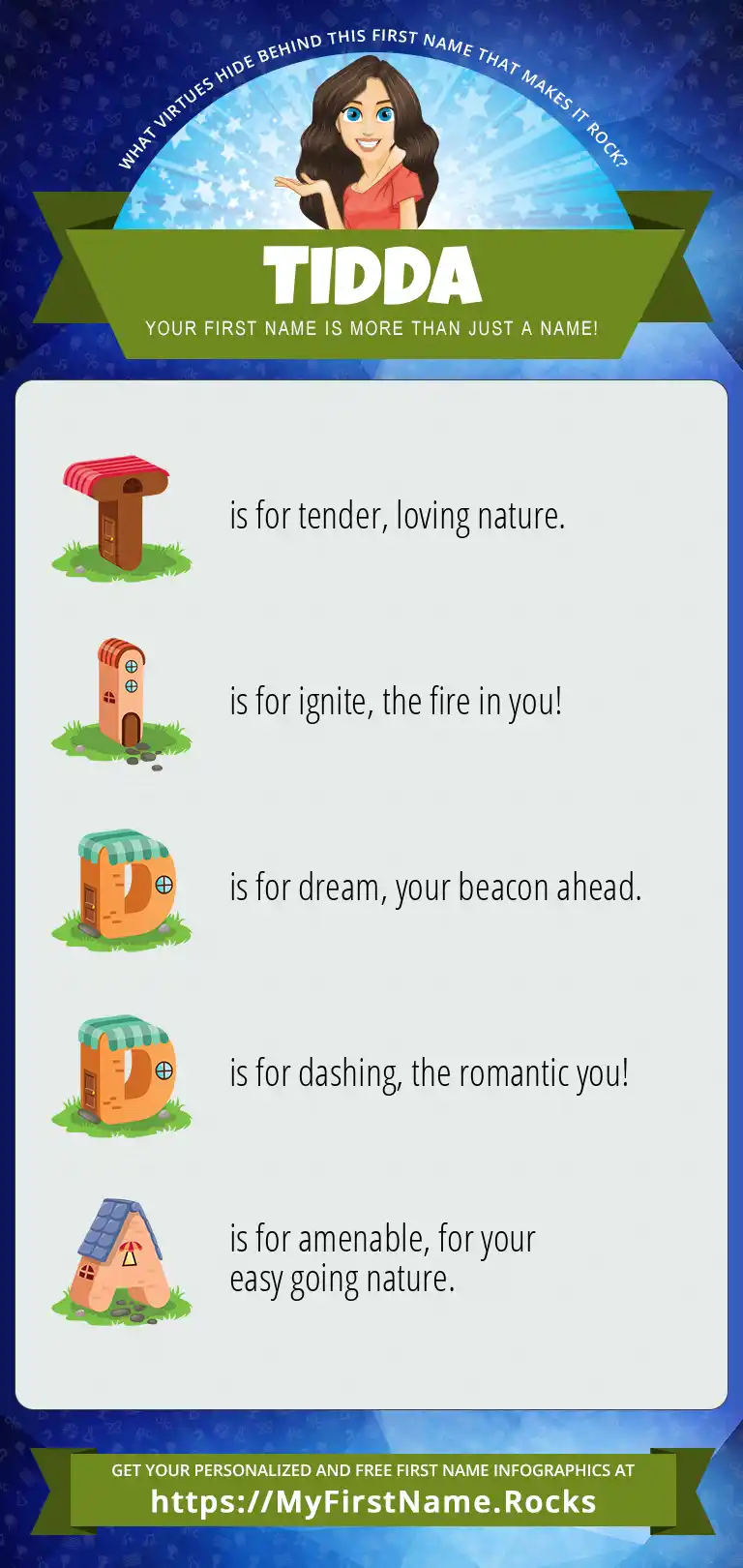 WHAT VIRTUES HIDE BEHIND THIS FIRST NAME THAT MAKES IT ROCK?

TIDDA

YOUR FIRST NAME IS MORE THAN JUST A NAME!

T is for tender, loving nature.

I is for ignite, the fire in you!

D is for dream, your beacon ahead.

D is for dashing, the romantic you!

A is for amenable, for your easy going nature.

GET YOUR PERSONALIZED AND FREE FIRST NAME INFOGRAPHICS AT
https://MyFirstName.Rocks