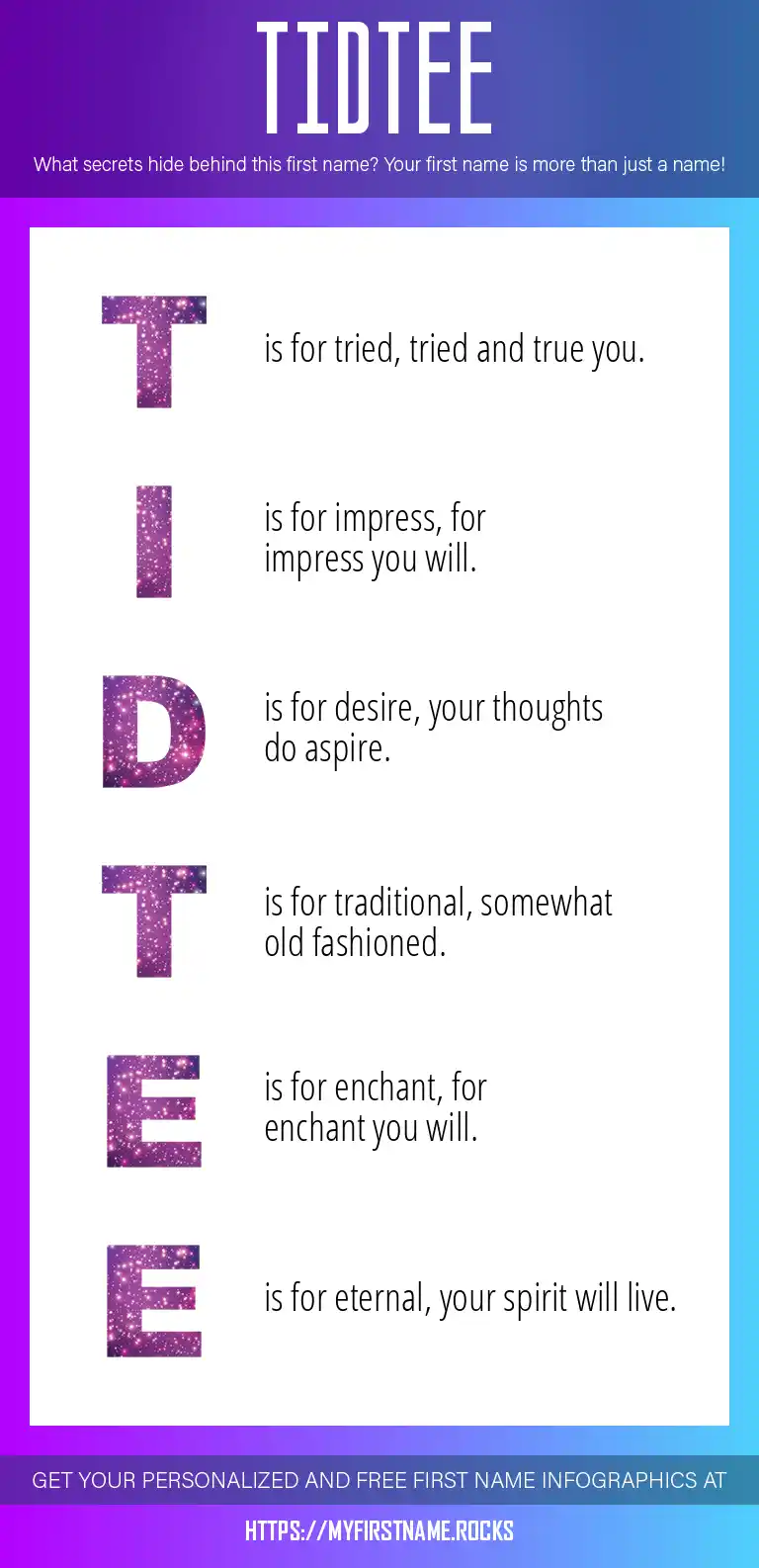 TIDTEE

What secrets hide behind this first name? Your first name is more than just a name!

T is for tried, tried and true you.

I is for impress, for impress you will.

D is for desire, your thoughts do aspire.

T is for traditional, somewhat old fashioned.

E is for enchant, for enchant you will.

E is for eternal, your spirit will live.

GET YOUR PERSONALIZED AND FREE FIRST NAME INFOGRAPHICS AT

HTTPS://MYFIRSTNAME.ROCKS