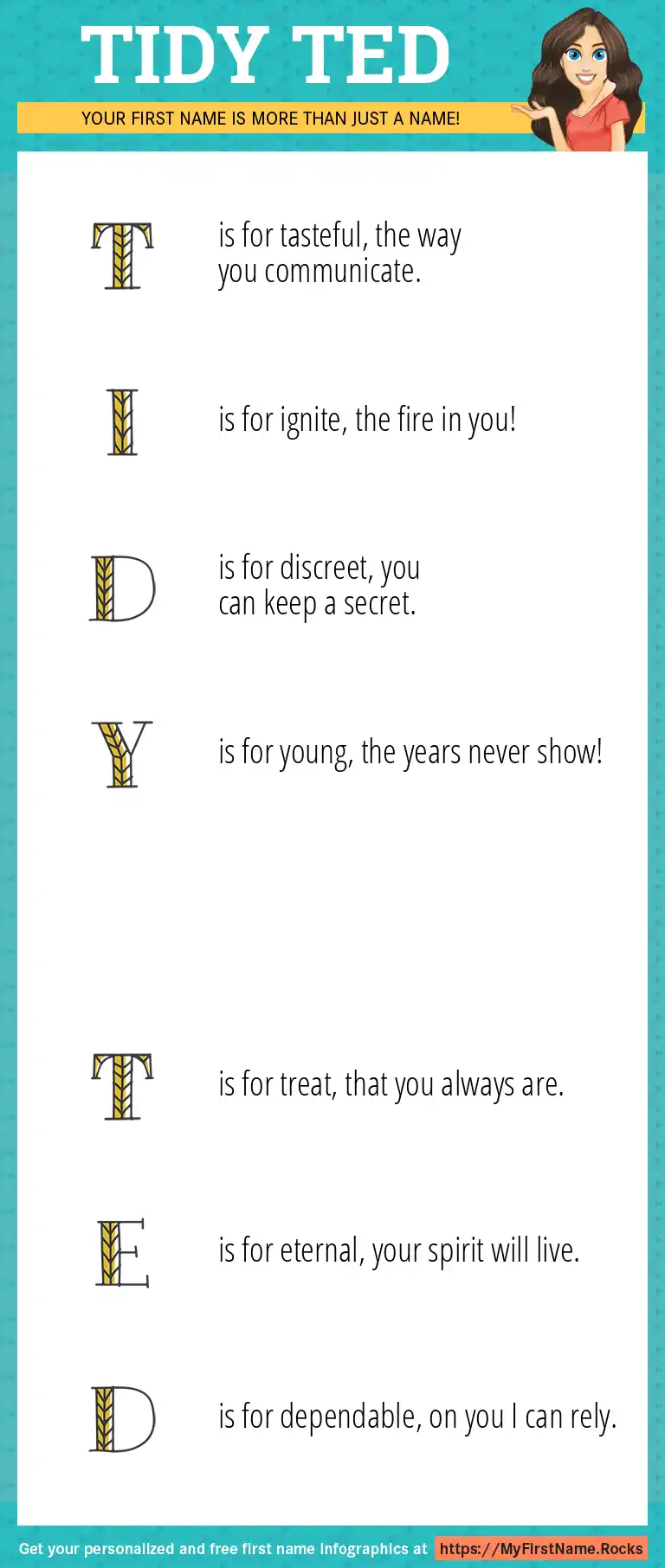 TIDY TED

YOUR FIRST NAME IS MORE THAN JUST A NAME!

T is for tasteful, the way you communicate.

I is for ignite, the fire in you!

D is for discreet, you can keep a secret.

Y is for young, the years never show!

T is for treat, that you always are.

E is for eternal, your spirit will live.

D is for dependable, on you I can rely.

Get your personalized and free first name infographics at https://MyFirstName.Rocks