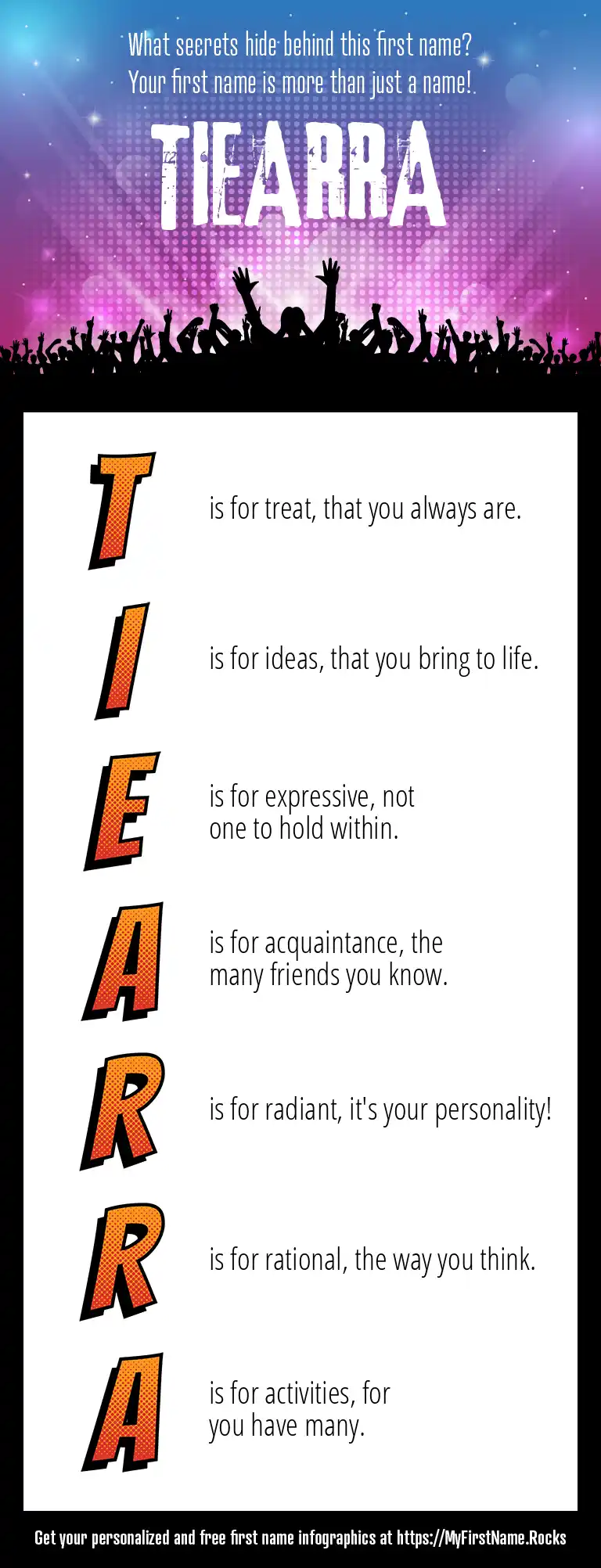 What secrets hide behind this first name?
Your first name is more than just a name!

TIEARRA

T is for treat, that you always are.

I is for ideas, that you bring to life.

E is for expressive, not one to hold within.

A is for acquaintance, the many friends you know.

R is for radiant, it's your personality!

R is for rational, the way you think.

A is for activities, for you have many.

Get your personalized and free first name infographics at https://MyFirstName.Rocks