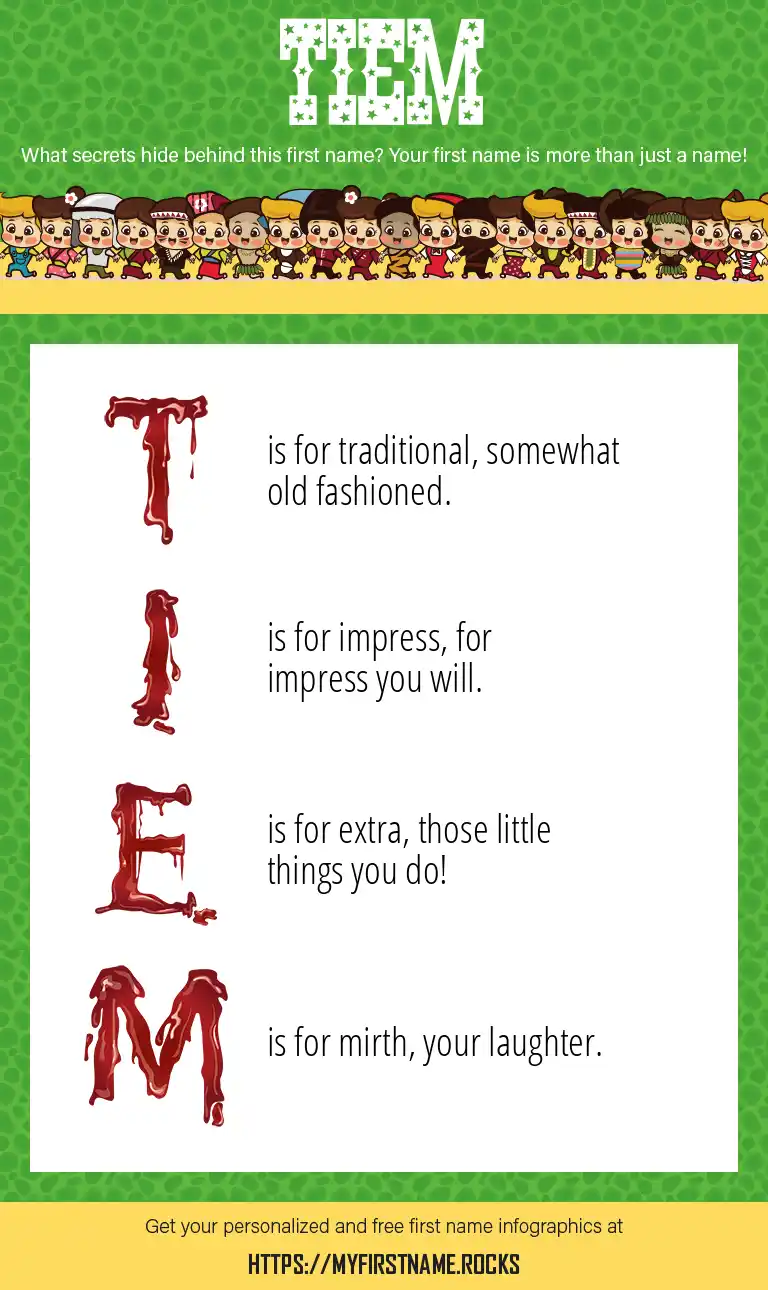 TIEM

What secrets hide behind this first name? Your first name is more than just a name!

T is for traditional, somewhat old fashioned.

I is for impress, for impress you will.

E is for extra, those little things you do!

M is for mirth, your laughter.

Get your personalized and free first name infographics at

HTTPS://MYFIRSTNAME.ROCKS