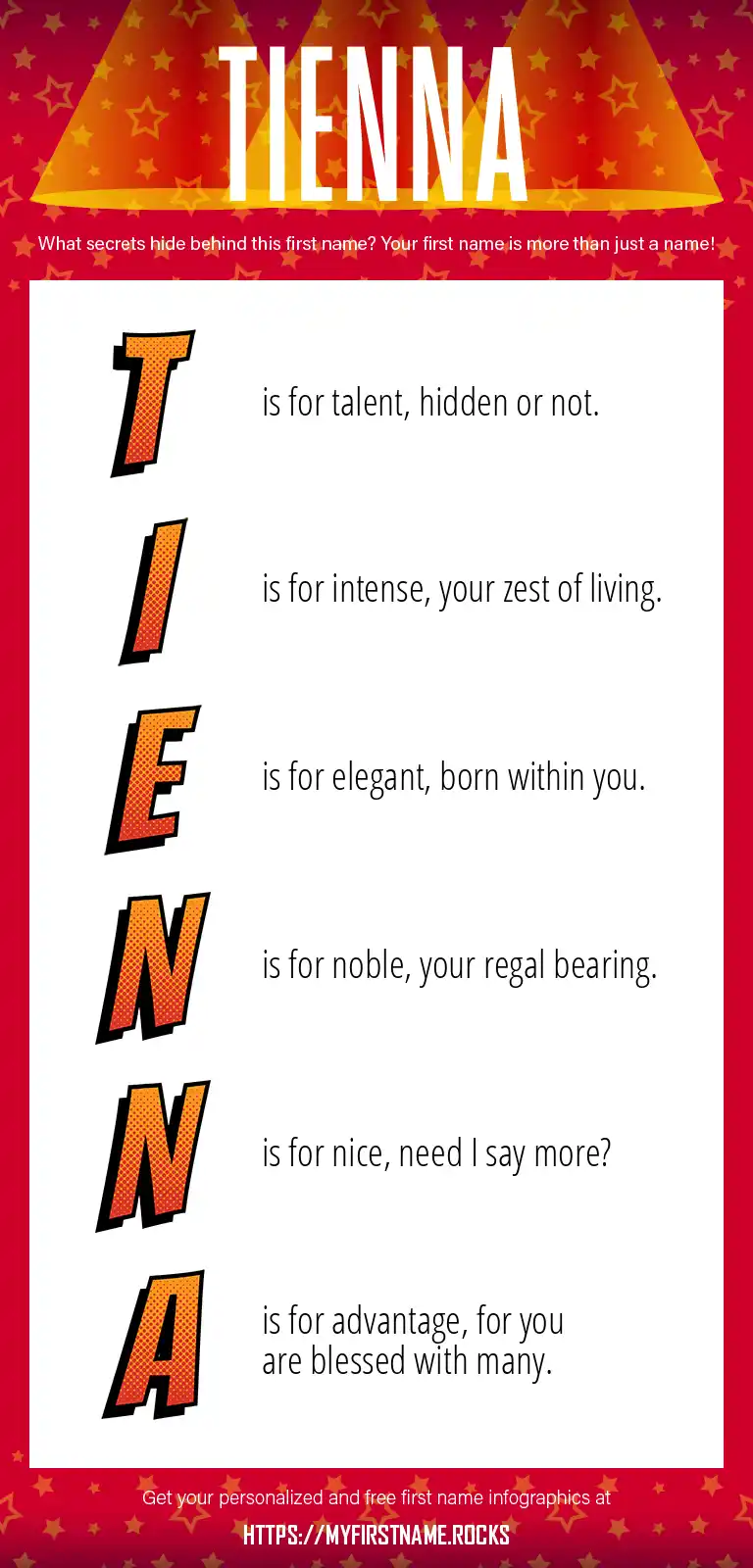 TIENNA

What secrets hide behind this first name? Your first name is more than just a name!

T is for talent, hidden or not.

I is for intense, your zest of living.

E is for elegant, born within you.

N is for noble, your regal bearing.

N is for nice, need I say more?

A is for advantage, for you are blessed with many.

Get your personalized and free first name infographics at

HTTPS://MYFIRSTNAME.ROCKS