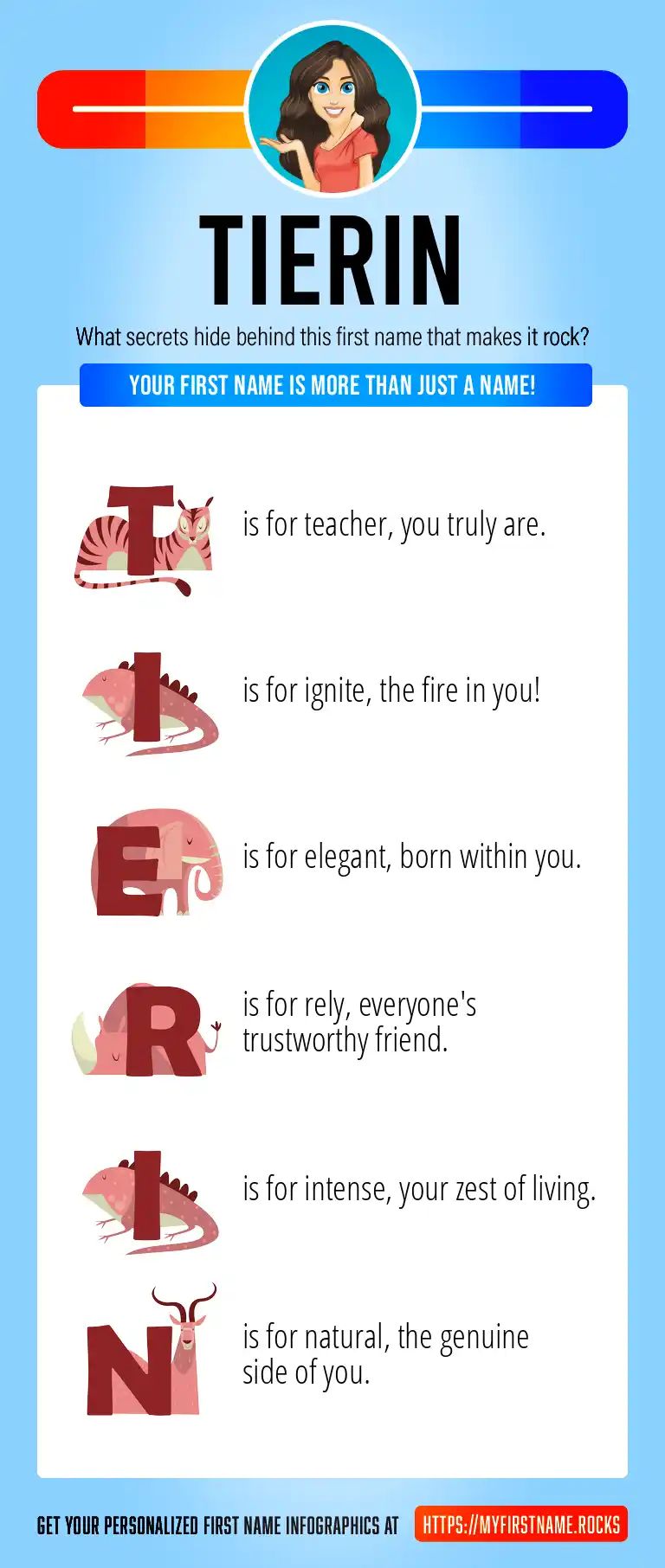 TIERIN

What secrets hide behind this first name that makes it rock?

YOUR FIRST NAME IS MORE THAN JUST A NAME!

T is for teacher, you truly are.

I is for ignite, the fire in you!

E is for elegant, born within you.

R is for rely, everyone's trustworthy friend.

I is for intense, your zest of living.

N is for natural, the genuine side of you.

GET YOUR PERSONALIZED FIRST NAME INFOGRAPHICS AT HTTPS://MYFIRSTNAME.ROCKS