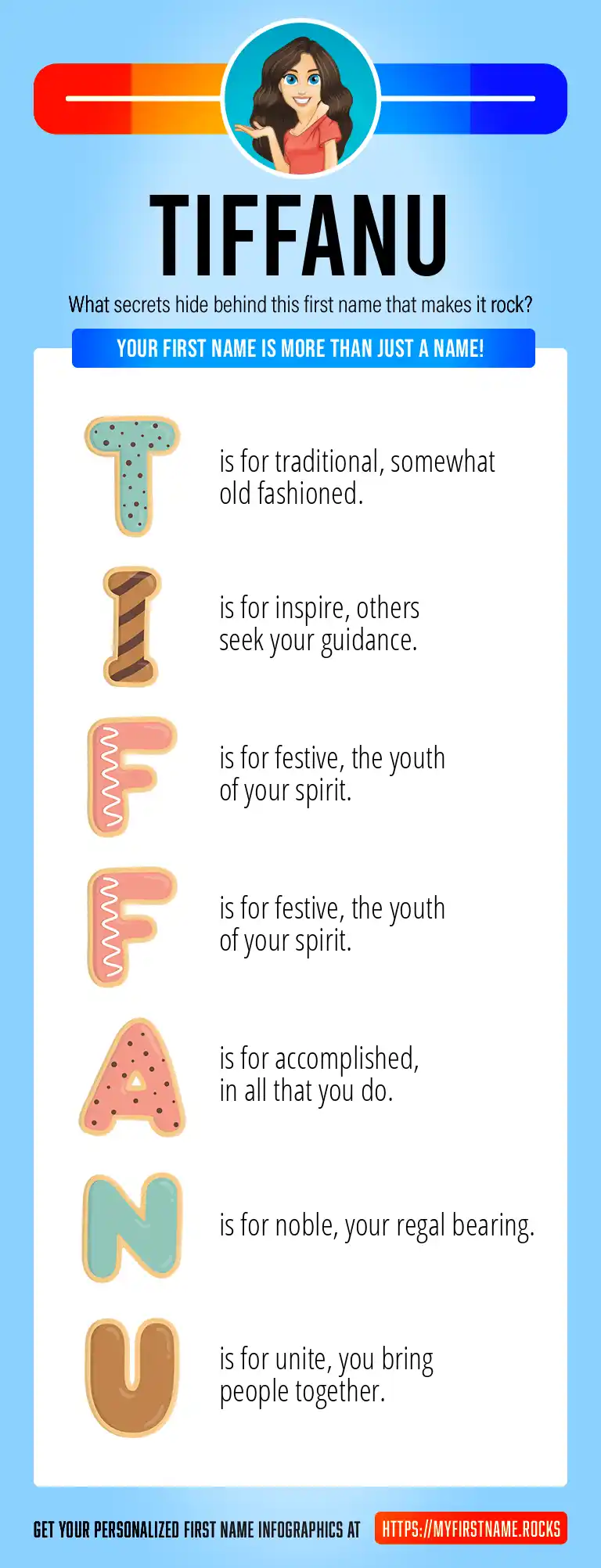 TIFFANU

What secrets hide behind this first name that makes it rock?

YOUR FIRST NAME IS MORE THAN JUST A NAME!

T is for traditional, somewhat old fashioned.

I is for inspire, others seek your guidance.

F is for festive, the youth of your spirit.

F is for festive, the youth of your spirit.

A is for accomplished, in all that you do.

N is for noble, your regal bearing.

U is for unite, you bring people together.

GET YOUR PERSONALIZED FIRST NAME INFOGRAPHICS AT HTTPS://MYFIRSTNAME.ROCKS