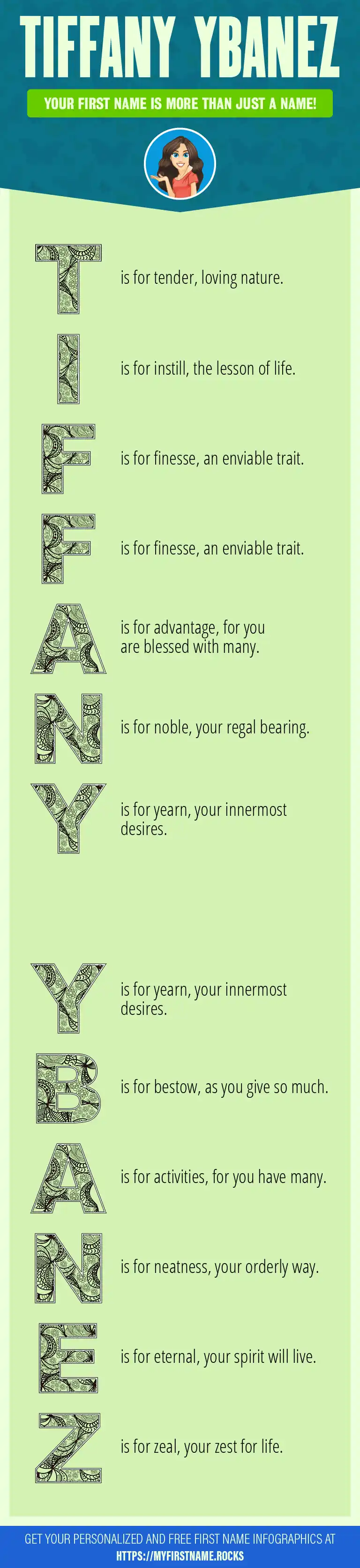 TIFFANY YBANEZ

YOUR FIRST NAME IS MORE THAN JUST A NAME!

T is for tender, loving nature.

I is for instill, the lesson of life.

F is for finesse, an enviable trait.

F is for finesse, an enviable trait.

A is for advantage, for you are blessed with many.

N is for noble, your regal bearing.

Y is for yearn, your innermost desires.

Y is for yearn, your innermost desires.

B is for bestow, as you give so much.

A is for activities, for you have many.

N is for neatness, your orderly way.

E is for eternal, your spirit will live.

Z is for zeal, your zest for life.

GET YOUR PERSONALIZED AND FREE FIRST NAME INFOGRAPHICS AT HTTPS://MYFIRSTNAME.ROCKS