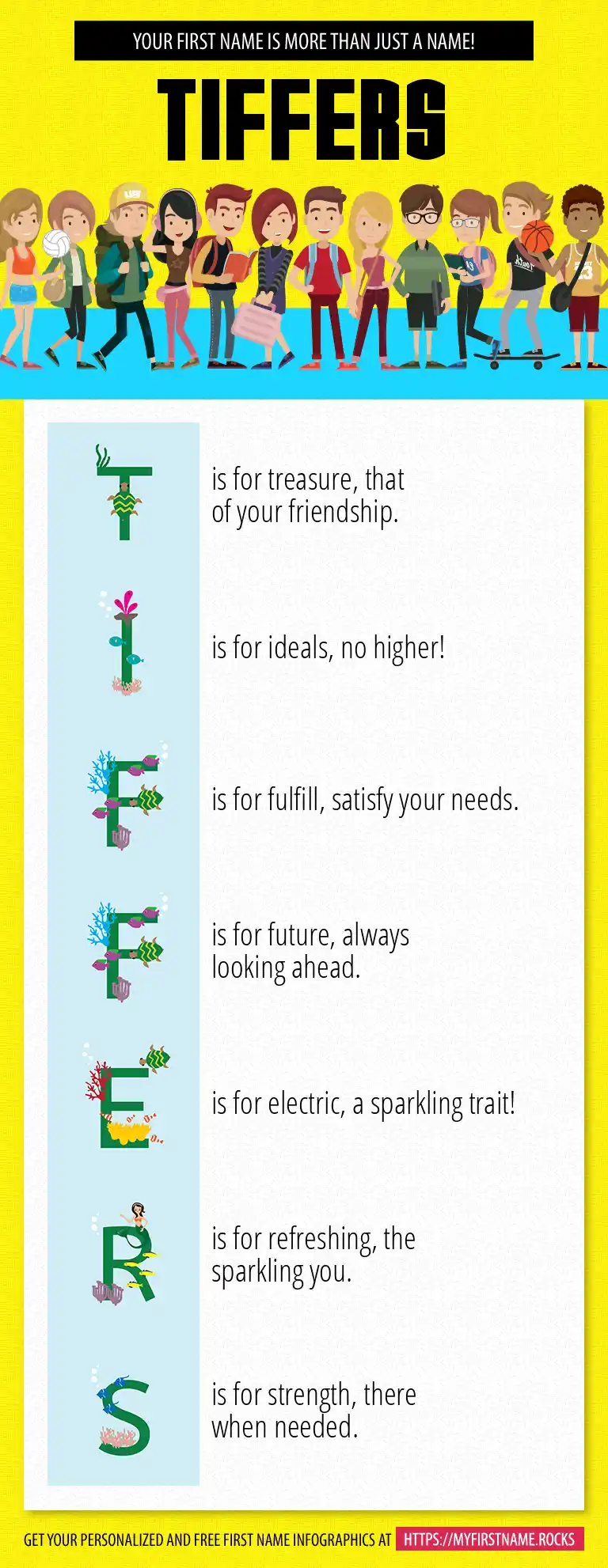 YOUR FIRST NAME IS MORE THAN JUST A NAME!

TIFFERS

T is for treasure, that of your friendship.

I is for ideals, no higher!

F is for fulfill, satisfy your needs.

F is for future, always looking ahead.

E is for electric, a sparkling trait!

R is for refreshing, the sparkling you.

S is for strength, there when needed.

GET YOUR PERSONALIZED AND FREE FIRST NAME INFOGRAPHICS AT HTTPS://MYFIRSTNAME.ROCKS