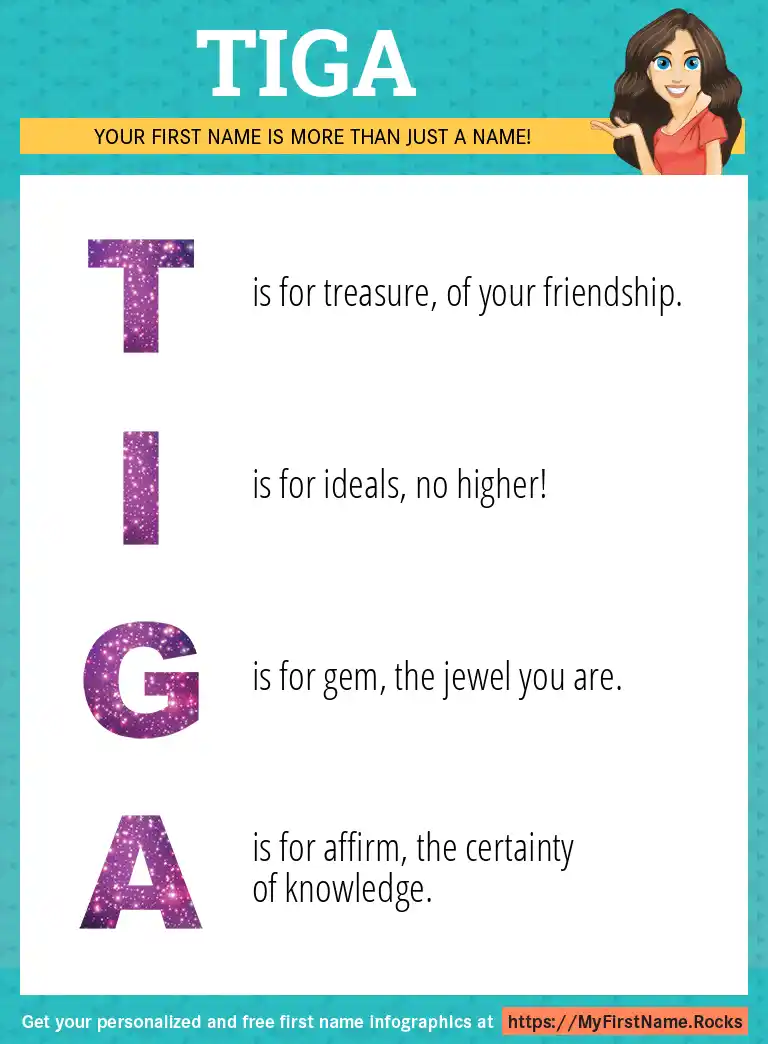 TIGA

YOUR FIRST NAME IS MORE THAN JUST A NAME!

T is for treasure, of your friendship.

I is for ideals, no higher!

G is for gem, the jewel you are.

A is for affirm, the certainty of knowledge.

Get your personalized and free first name infographics at https://MyFirstName.Rocks