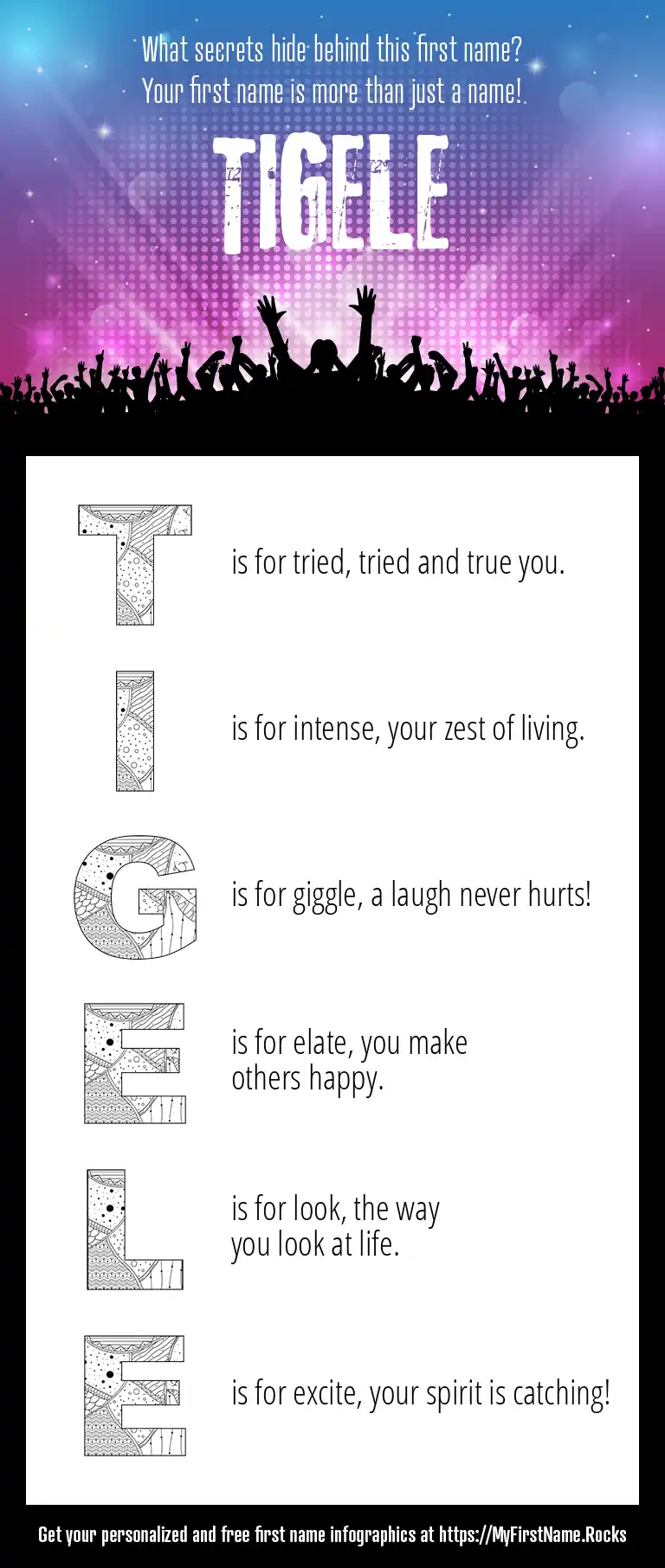 What secrets hide behind this first name?
Your first name is more than just a name!

TIGELE

T is for tried, tried and true you.

I is for intense, your zest of living.

G is for giggle, a laugh never hurts!

E is for elate, you make others happy.

L is for look, the way you look at life.

E is for excite, your spirit is catching!

Get your personalized and free first name infographics at https://MyFirstName.Rocks