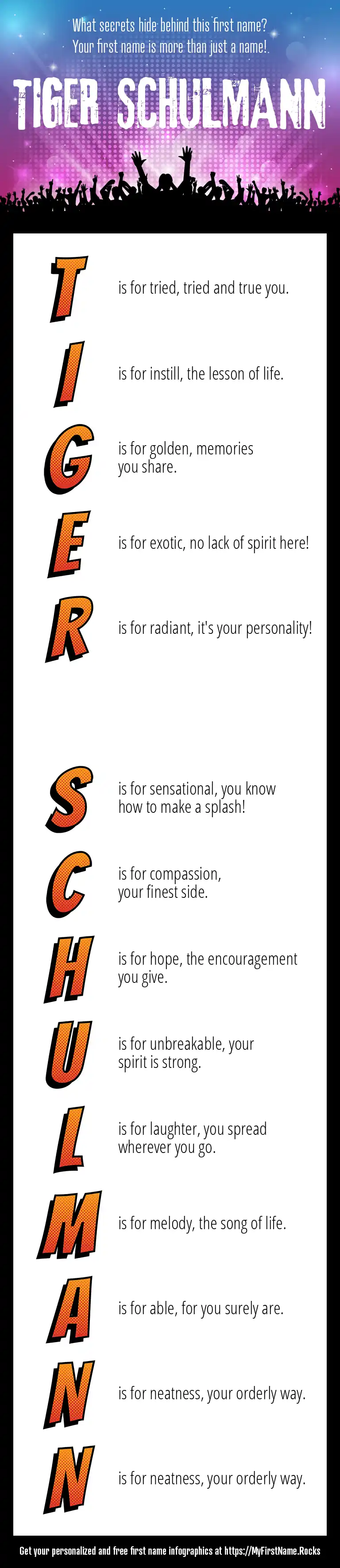 What secrets hide behind this first name?
Your first name is more than just a name!.

TIGER SCHULMANN

T is for tried, tried and true you.

I is for instill, the lesson of life.

G is for golden, memories you share.

E is for exotic, no lack of spirit here!

R is for radiant, it's your personality!

S is for sensational, you know how to make a splash!

C is for compassion, your finest side.

H is for hope, the encouragement you give.

U is for unbreakable, your spirit is strong.

L is for laughter, you spread wherever you go.

M is for melody, the song of life.

A is for able, for you surely are.

N is for neatness, your orderly way.

N is for neatness, your orderly way.

Get your personalized and free first name infographics at https://MyFirstName.Rocks