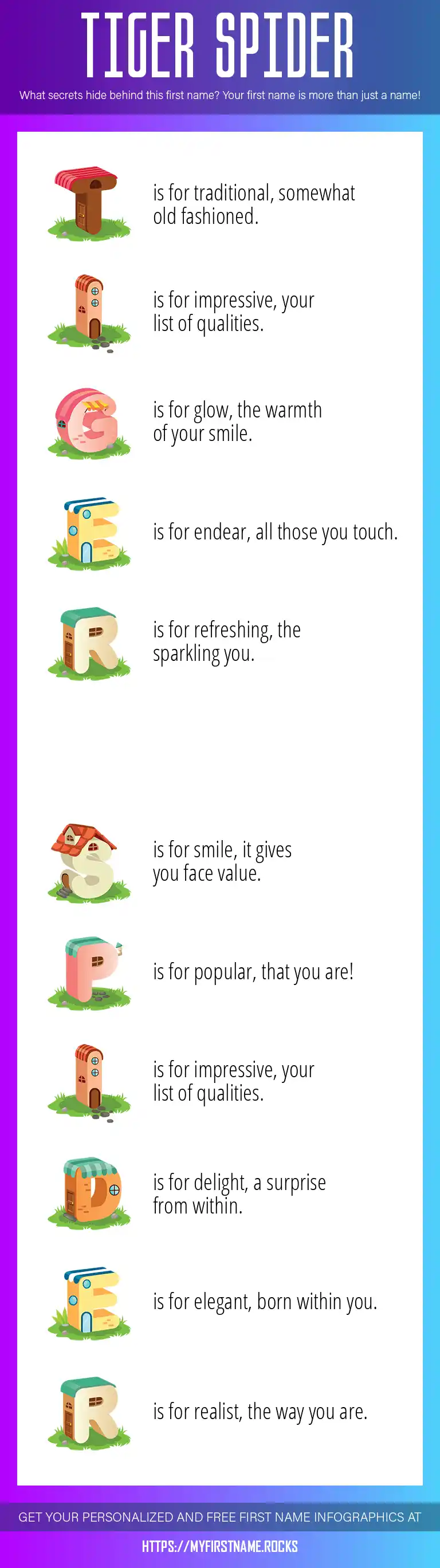 TIGER SPIDER

What secrets hide behind this first name? Your first name is more than just a name!

T is for traditional, somewhat old fashioned.

I is for impressive, your list of qualities.

G is for glow, the warmth of your smile.

E is for endear, all those you touch.

R is for refreshing, the sparkling you.

S is for smile, it gives you face value.

P is for popular, that you are!

I is for impressive, your list of qualities.

D is for delight, a surprise from within.

E is for elegant, born within you.

R is for realist, the way you are.

GET YOUR PERSONALIZED AND FREE FIRST NAME INFOGRAPHICS AT

HTTPS://MYFIRSTNAME.ROCKS