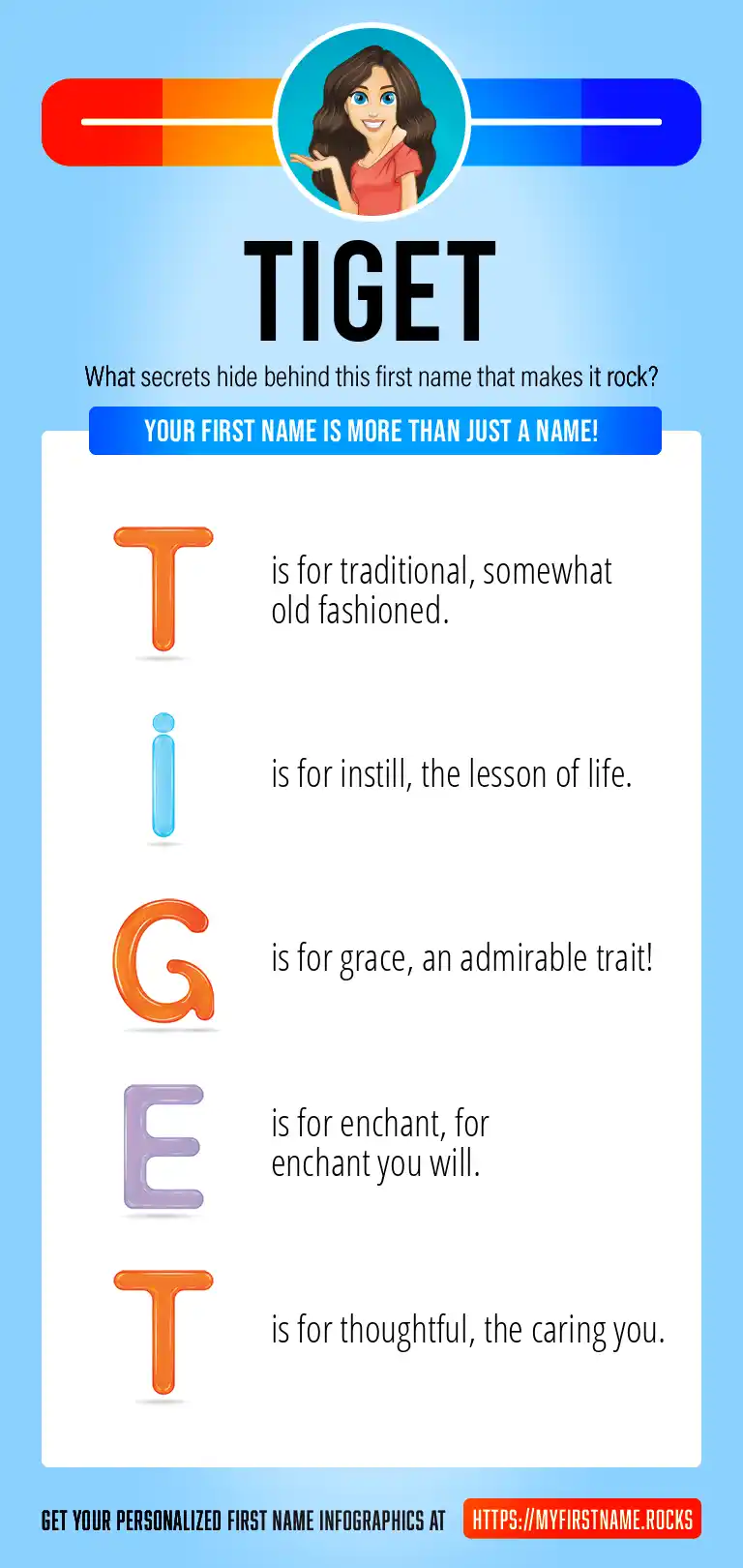 TIGET

What secrets hide behind this first name that makes it rock?

YOUR FIRST NAME IS MORE THAN JUST A NAME!

T is for traditional, somewhat old fashioned.

i is for instill, the lesson of life.

G is for grace, an admirable trait!

E is for enchant, for enchant you will.

T is for thoughtful, the caring you.

GET YOUR PERSONALIZED FIRST NAME INFOGRAPHICS AT HTTPS://MYFIRSTNAME.ROCKS