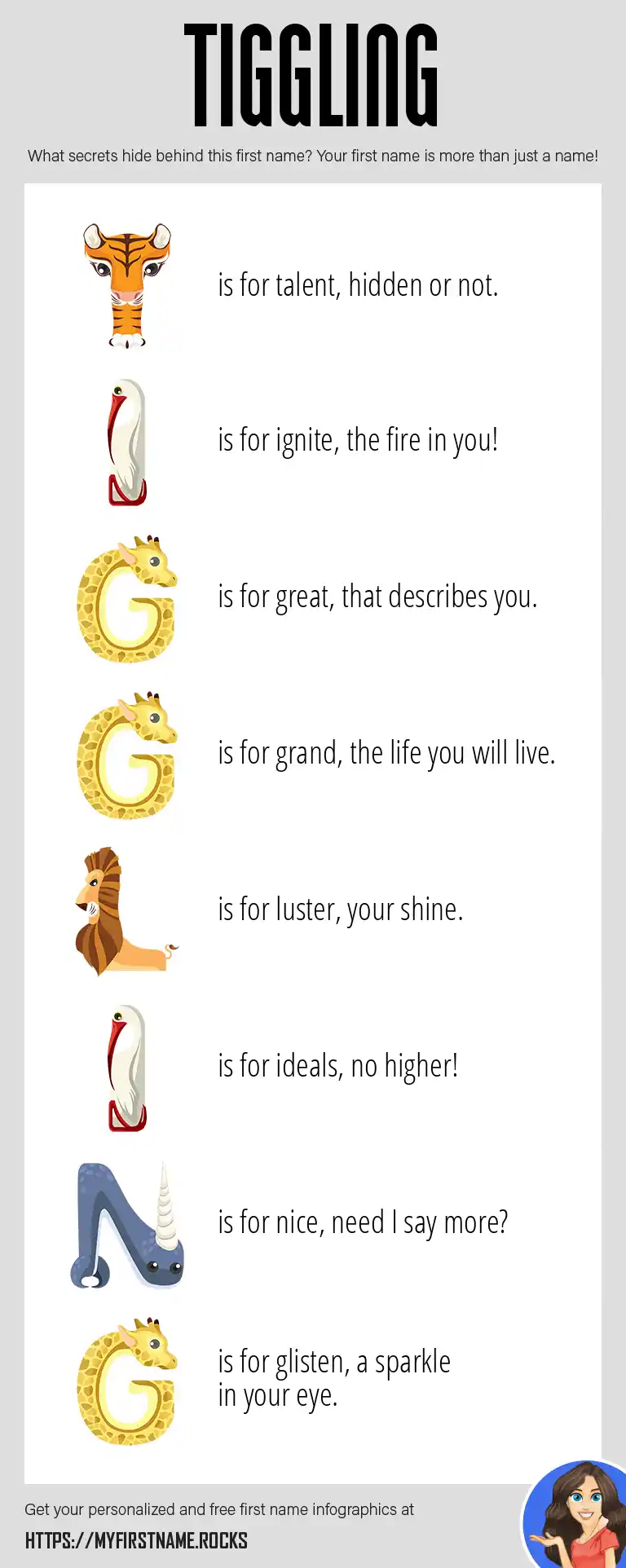 TIGGLING

What secrets hide behind this first name? Your first name is more than just a name!

T is for talent, hidden or not.

I is for ignite, the fire in you!

G is for great, that describes you.

G is for grand, the life you will live.

L is for luster, your shine.

I is for ideals, no higher!

N is for nice, need I say more?

G is for glisten, a sparkle in your eye.

Get your personalized and free first name infographics at

HTTPS://MYFIRSTNAME.ROCKS