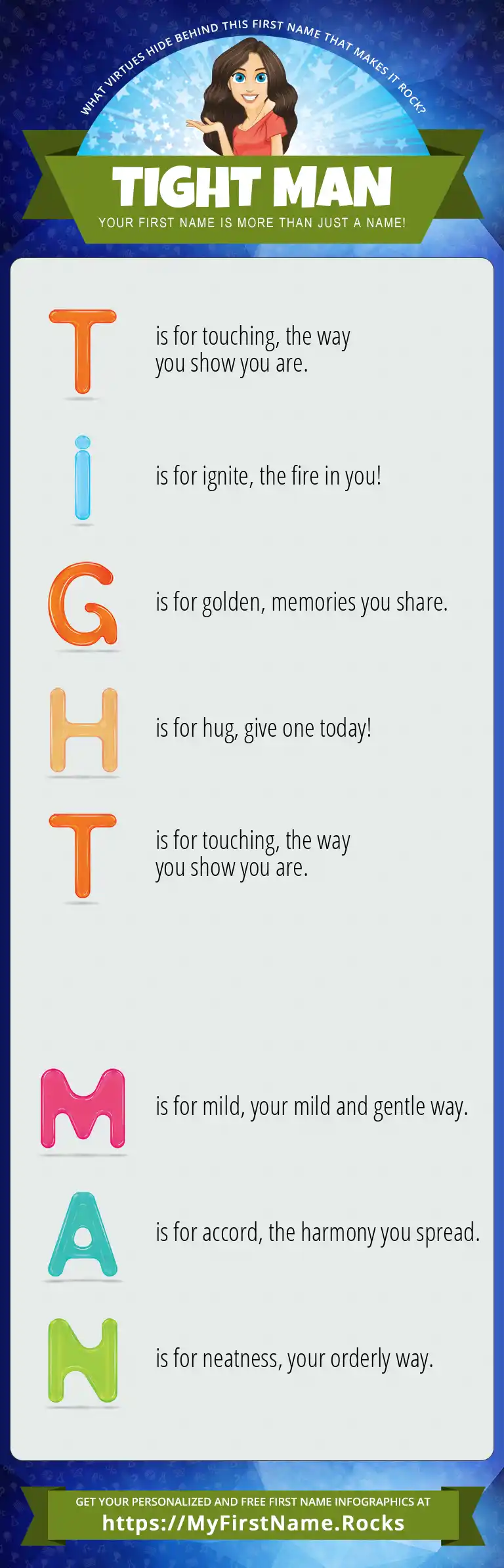 WHAT VIRTUES HIDE BEHIND THIS FIRST NAME THAT MAKES IT ROCK?

TIGHT MAN

YOUR FIRST NAME IS MORE THAN JUST A NAME!

T is for touching, the way you show you are.

I is for ignite, the fire in you!

G is for golden, memories you share.

H is for hug, give one today!

T is for touching, the way you show you are.

M is for mild, your mild and gentle way.

A is for accord, the harmony you spread.

N is for neatness, your orderly way.

GET YOUR PERSONALIZED AND FREE FIRST NAME INFOGRAPHICS AT

https://MyFirstName.Rocks