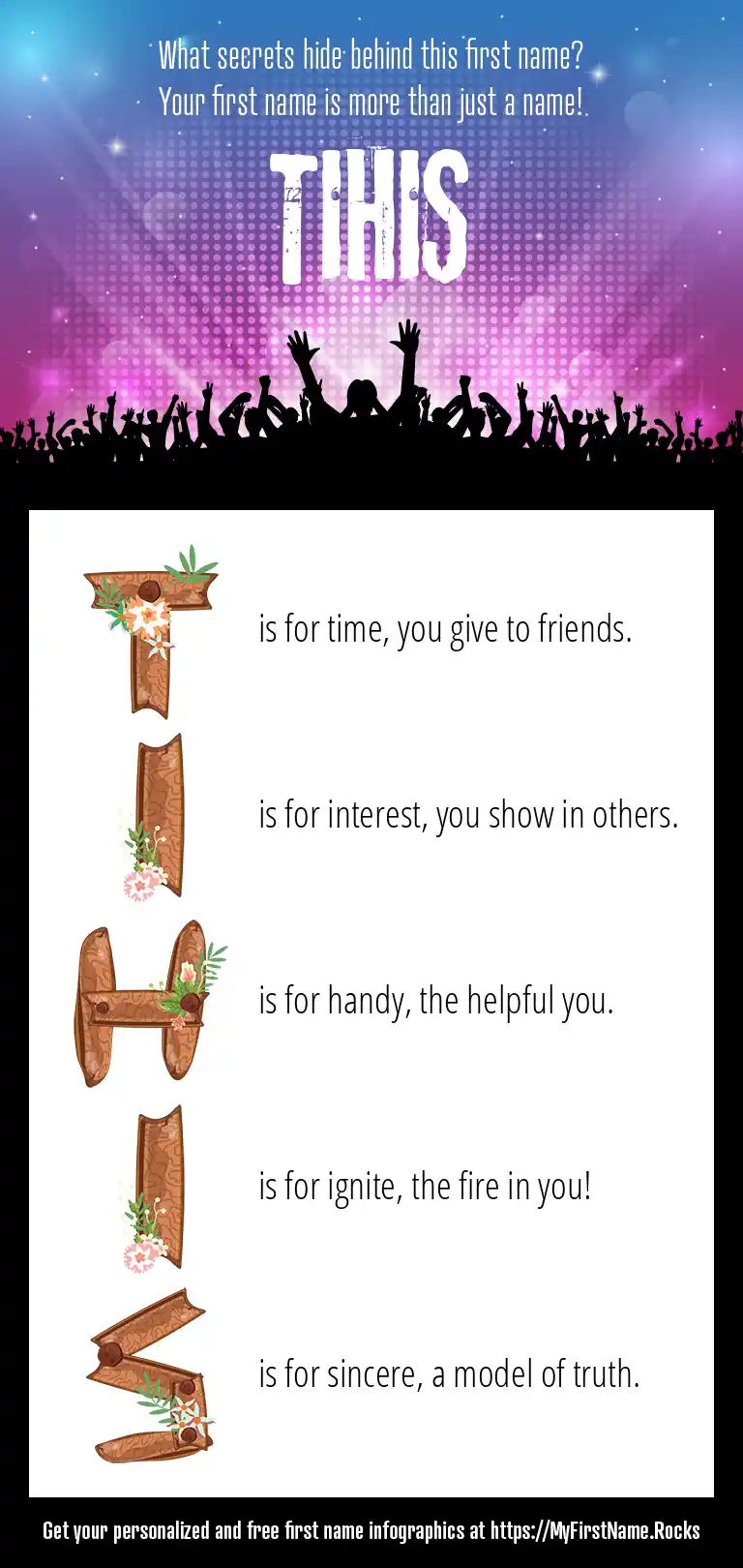 What secrets hide behind this first name?
Your first name is more than just a name!

TIHIS

T is for time, you give to friends.

I is for interest, you show in others.

H is for handy, the helpful you.

I is for ignite, the fire in you!

S is for sincere, a model of truth.

Get your personalized and free first name infographics at https://MyFirstName.Rocks