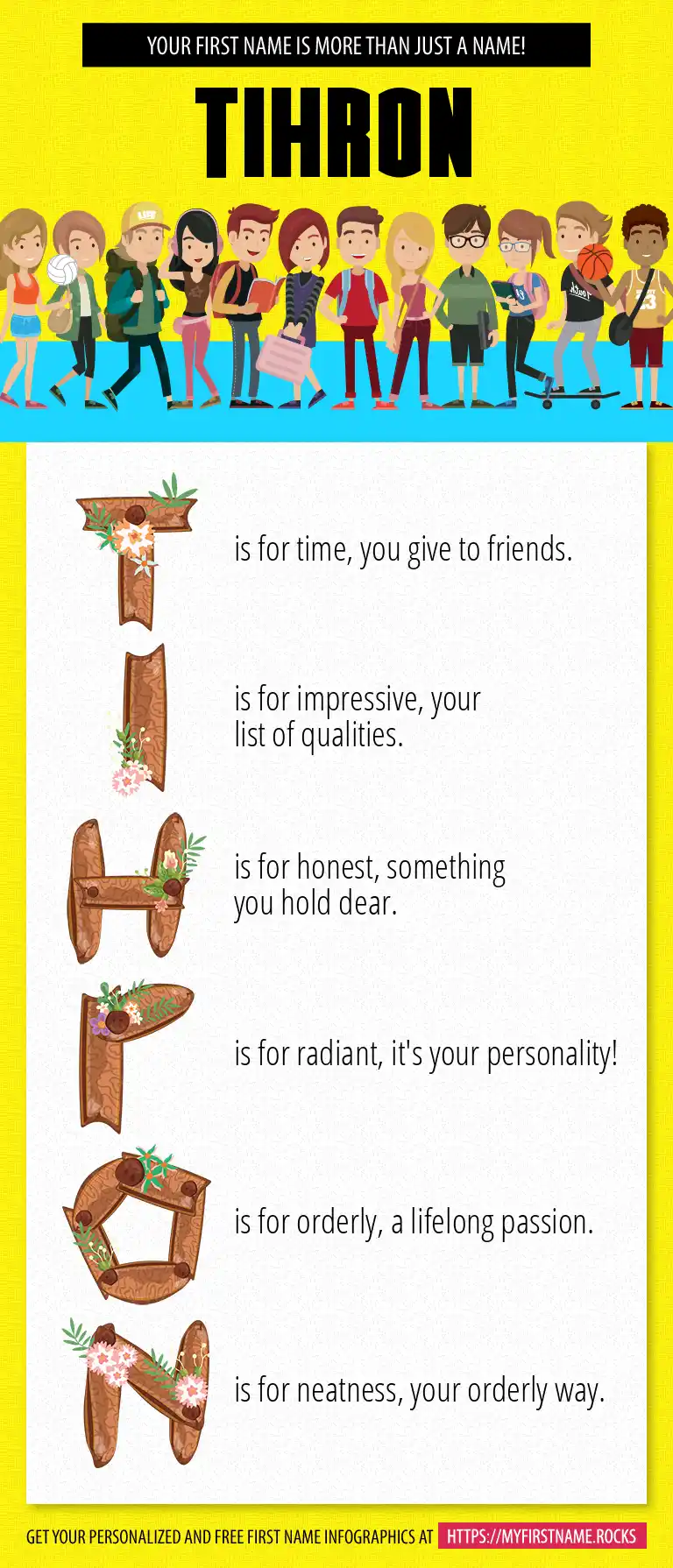 YOUR FIRST NAME IS MORE THAN JUST A NAME!

TIHRON

T is for time, you give to friends.

I is for impressive, your list of qualities.

H is for honest, something you hold dear.

R is for radiant, it's your personality!

O is for orderly, a lifelong passion.

N is for neatness, your orderly way.

GET YOUR PERSONALIZED AND FREE FIRST NAME INFOGRAPHICS AT HTTPS://MYFIRSTNAME.ROCKS