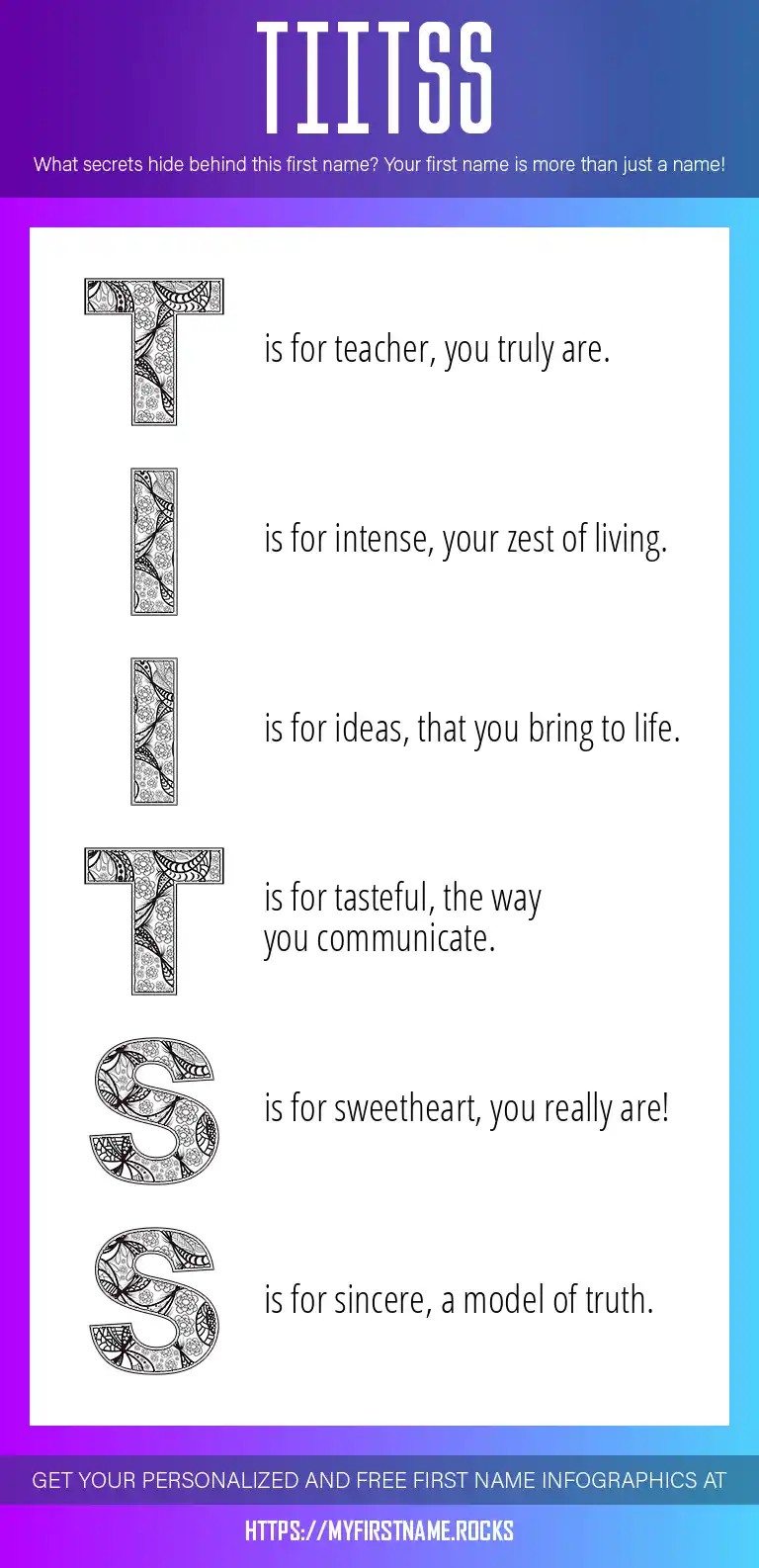 TIITSS

What secrets hide behind this first name? Your first name is more than just a name!

T is for teacher, you truly are.

I is for intense, your zest of living.

I is for ideas, that you bring to life.

T is for tasteful, the way you communicate.

S is for sweetheart, you really are!

S is for sincere, a model of truth.

GET YOUR PERSONALIZED AND FREE FIRST NAME INFOGRAPHICS AT

HTTPS://MYFIRSTNAME.ROCKS