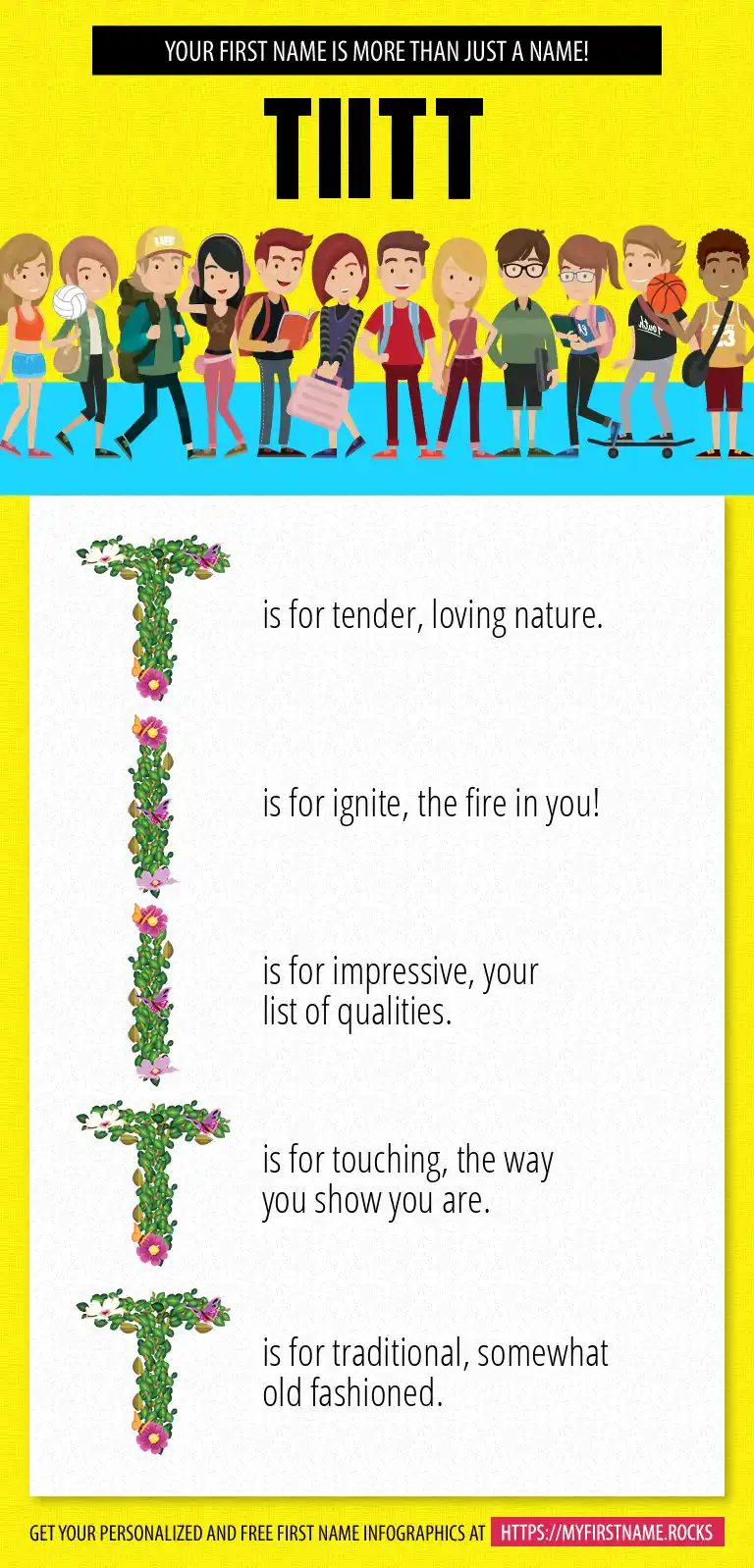 YOUR FIRST NAME IS MORE THAN JUST A NAME!

TIITT

T is for tender, loving nature.

I is for ignite, the fire in you!

I is for impressive, your list of qualities.

T is for touching, the way you show you are.

T is for traditional, somewhat old fashioned.

GET YOUR PERSONALIZED AND FREE FIRST NAME INFOGRAPHICS AT HTTPS://MYFIRSTNAME.ROCKS