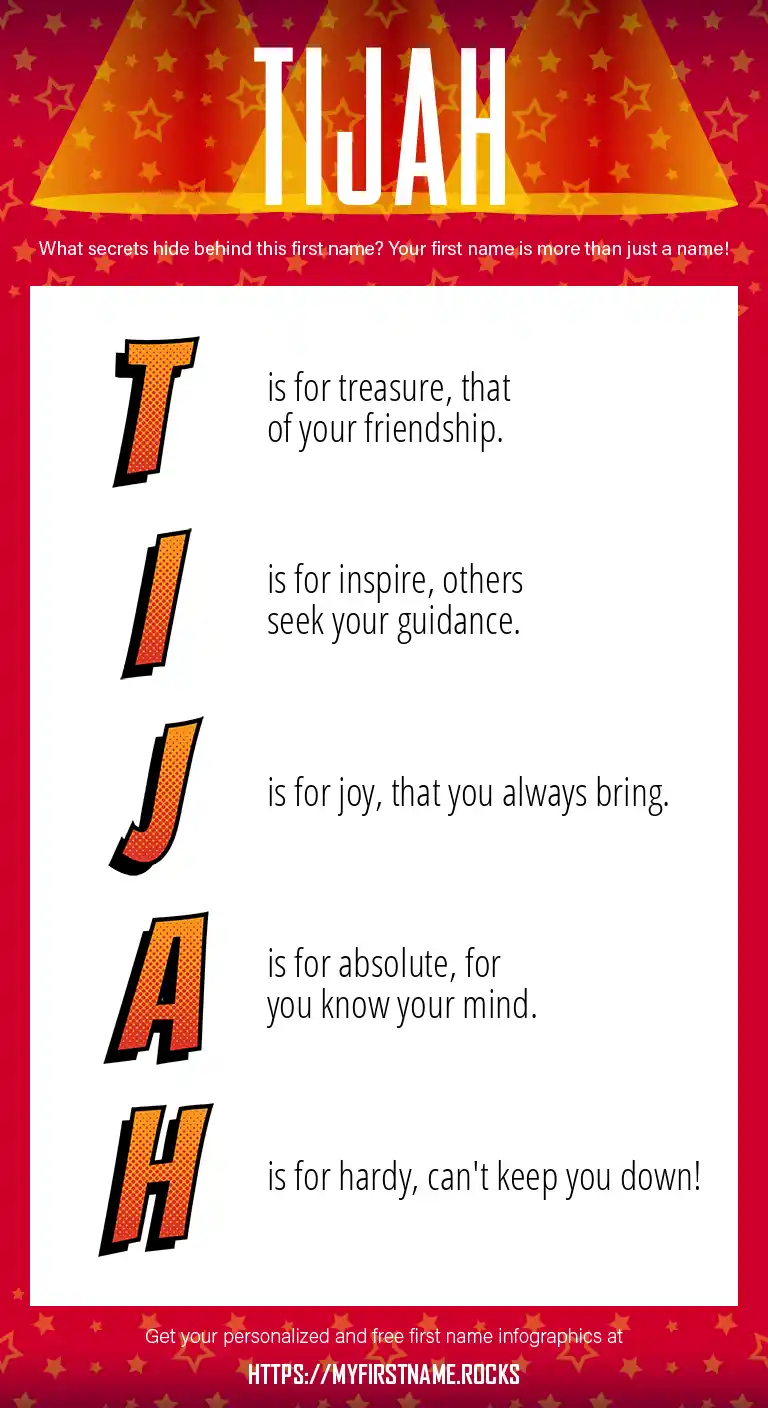 TIJAH

What secrets hide behind this first name? Your first name is more than just a name!

T is for treasure, that of your friendship.

I is for inspire, others seek your guidance.

J is for joy, that you always bring.

A is for absolute, for you know your mind.

H is for hardy, can't keep you down!

Get your personalized and free first name infographics at

HTTPS://MYFIRSTNAME.ROCKS