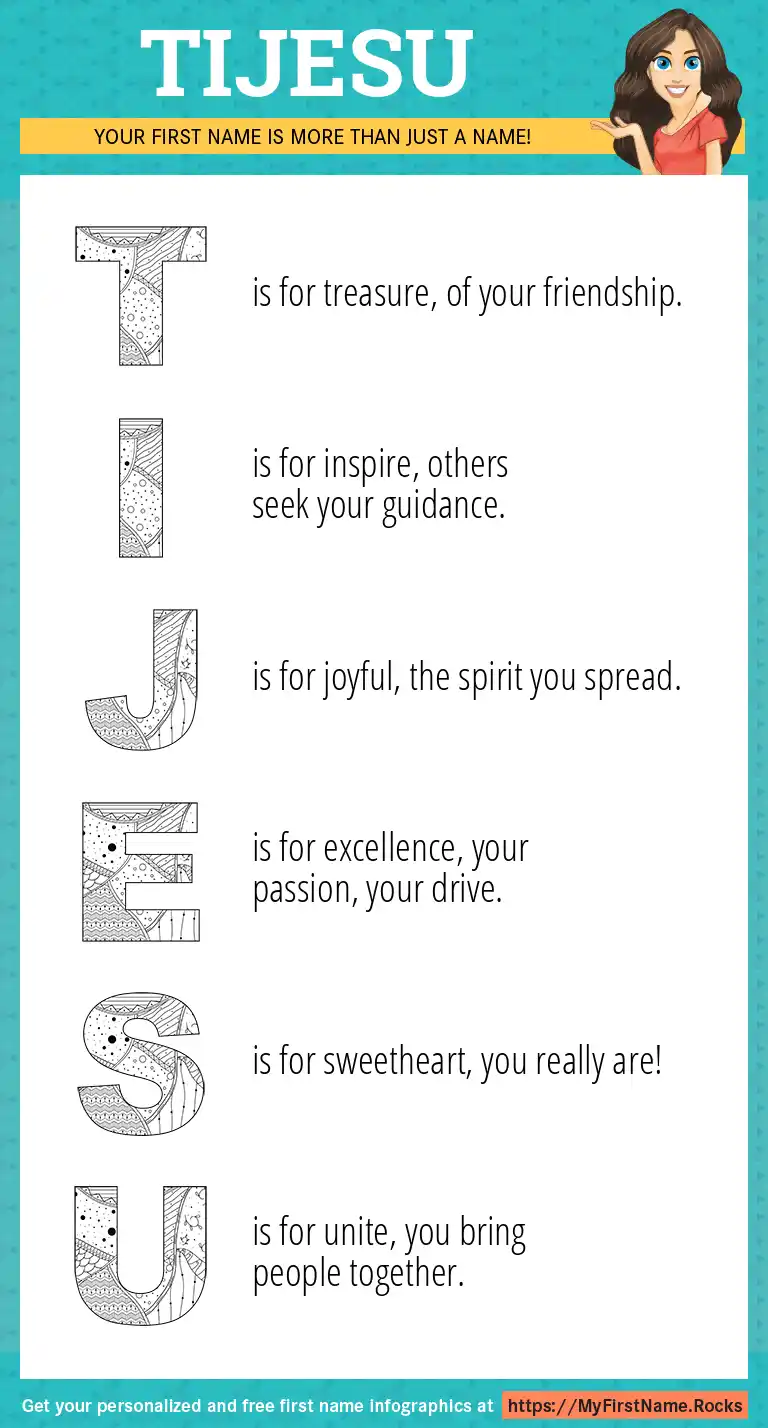 TIJESU

YOUR FIRST NAME IS MORE THAN JUST A NAME!

T is for treasure, of your friendship.

I is for inspire, others seek your guidance.

J is for joyful, the spirit you spread.

E is for excellence, your passion, your drive.

S is for sweetheart, you really are!

U is for unite, you bring people together.

Get your personalized and free first name infographics at https://MyFirstName.Rocks