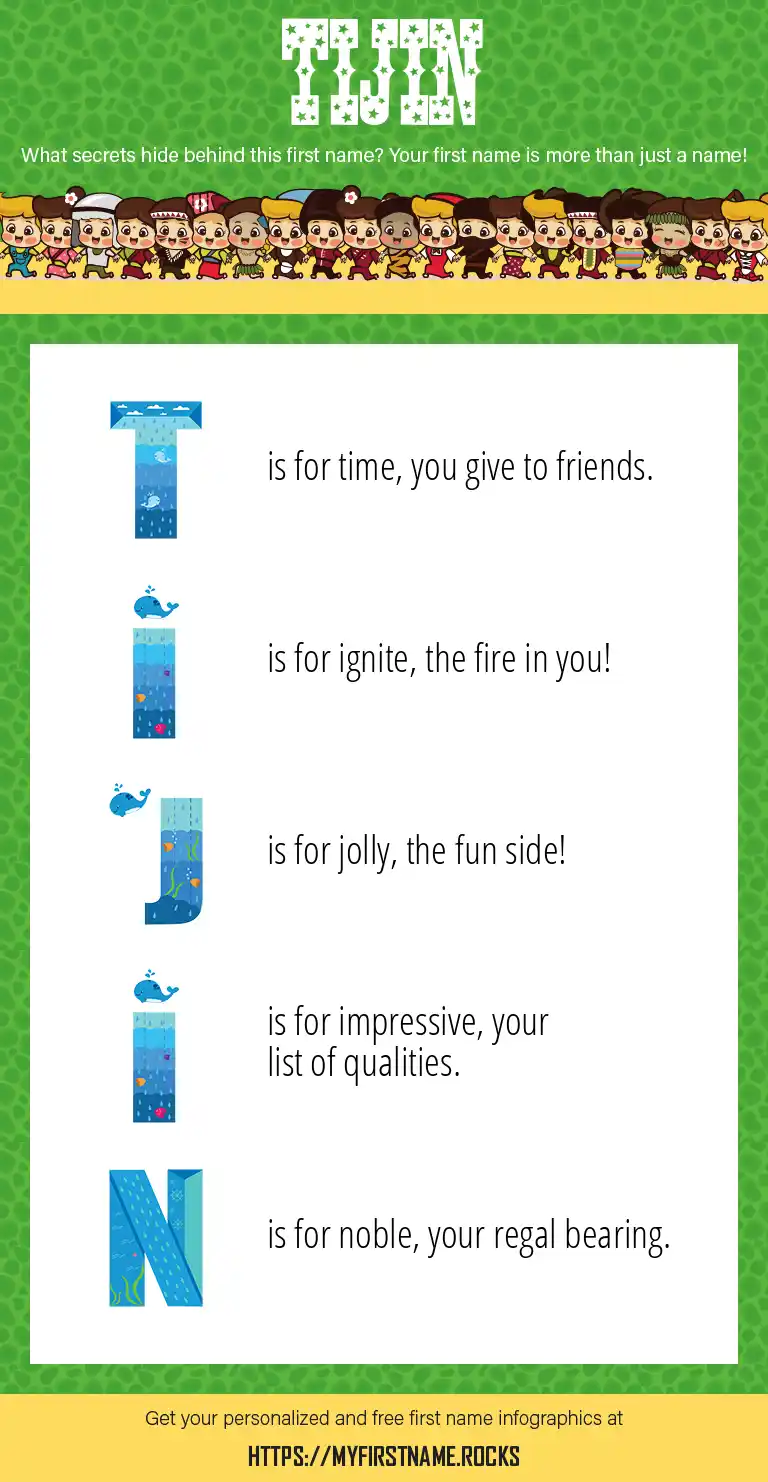 TIJIN

What secrets hide behind this first name? Your first name is more than just a name!

T is for time, you give to friends.

I is for ignite, the fire in you!

J is for jolly, the fun side!

I is for impressive, your list of qualities.

N is for noble, your regal bearing.

Get your personalized and free first name infographics at

HTTPS://MYFIRSTNAME.ROCKS