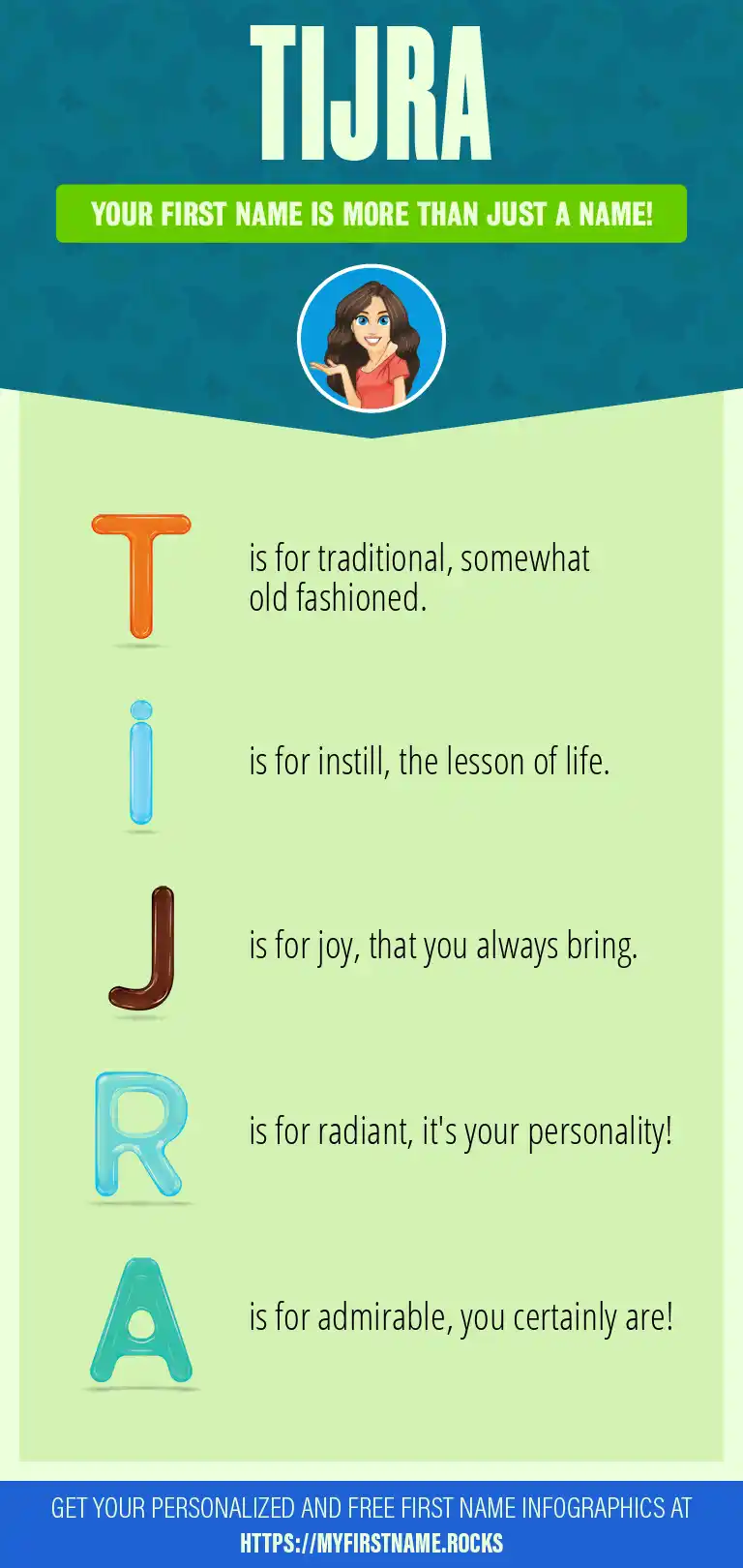 TIJRA

YOUR FIRST NAME IS MORE THAN JUST A NAME!

T is for traditional, somewhat old fashioned.

i is for instill, the lesson of life.

J is for joy, that you always bring.

R is for radiant, it's your personality!

A is for admirable, you certainly are!

GET YOUR PERSONALIZED AND FREE FIRST NAME INFOGRAPHICS AT HTTPS://MYFIRSTNAME.ROCKS