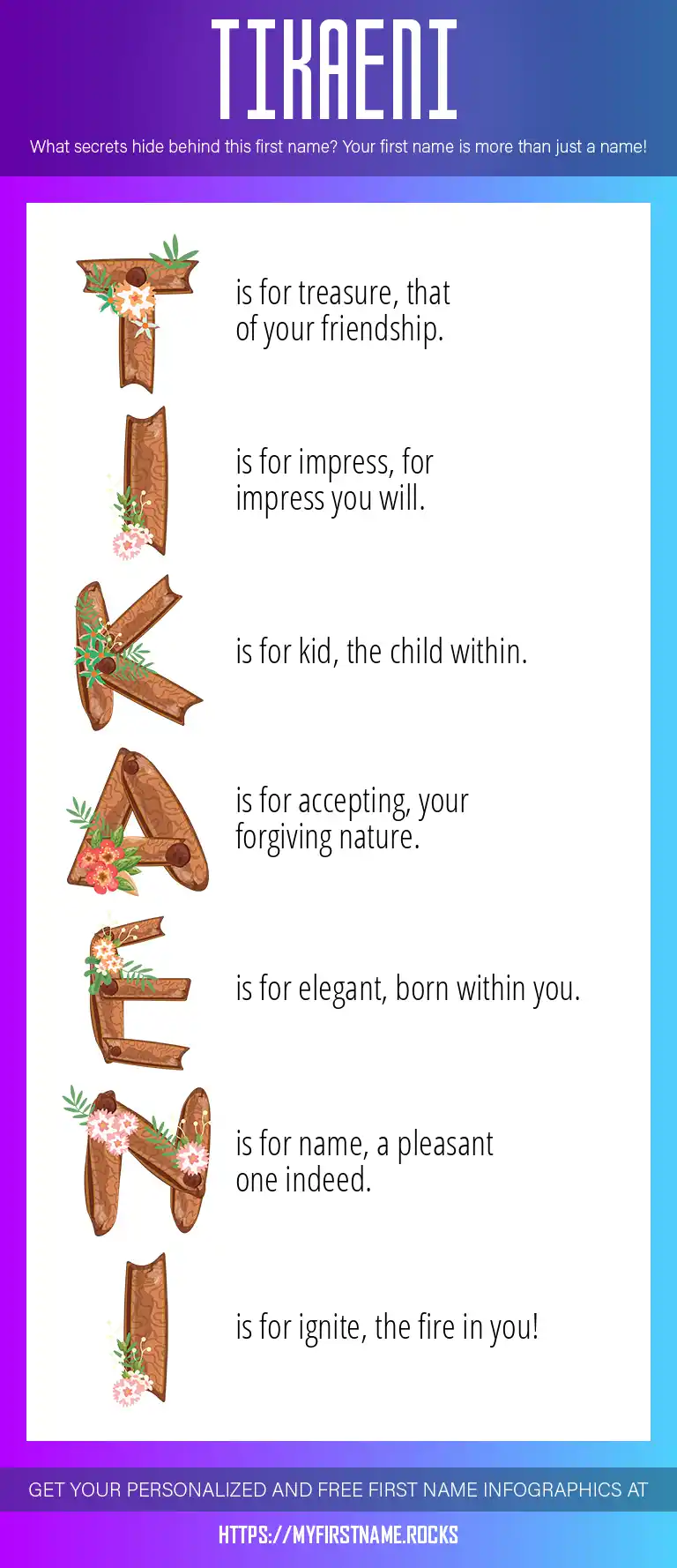 TIKAENI

What secrets hide behind this first name? Your first name is more than just a name!

T is for treasure, that of your friendship.

I is for impress, for impress you will.

K is for kid, the child within.

A is for accepting, your forgiving nature.

E is for elegant, born within you.

N is for name, a pleasant one indeed.

I is for ignite, the fire in you!

GET YOUR PERSONALIZED AND FREE FIRST NAME INFOGRAPHICS AT

HTTPS://MYFIRSTNAME.ROCKS