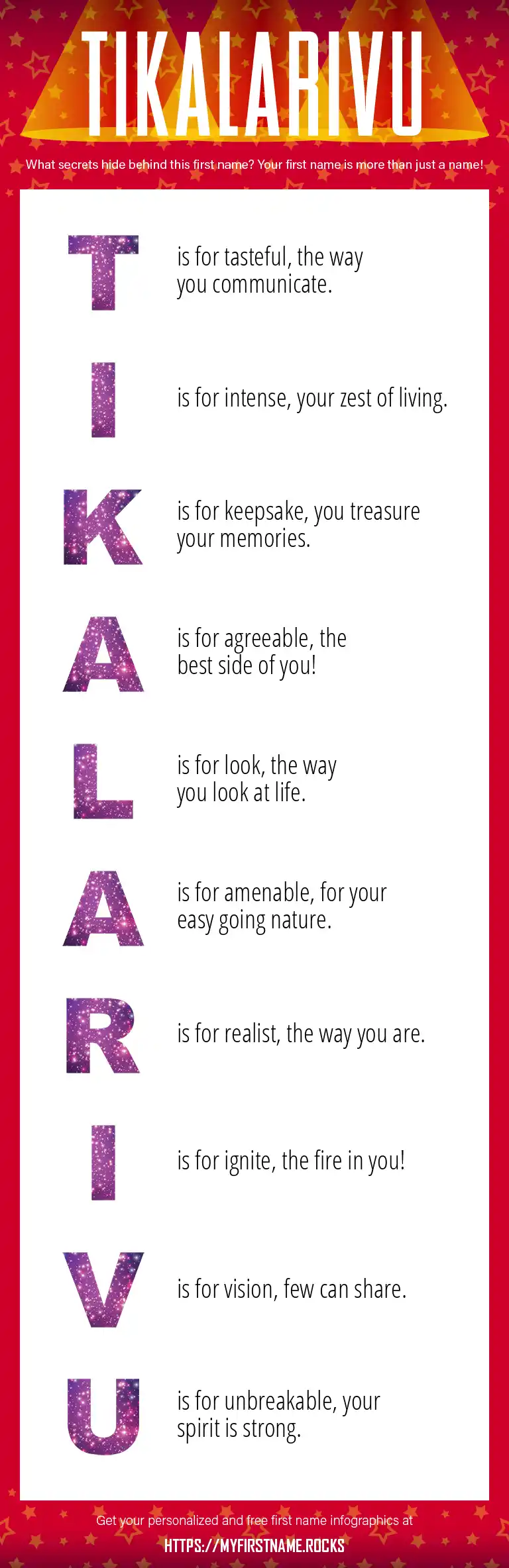 TIKALARIVU

What secrets hide behind this first name? Your first name is more than just a name!

T is for tasteful, the way you communicate.

I is for intense, your zest of living.

K is for keepsake, you treasure your memories.

A is for agreeable, the best side of you!

L is for look, the way you look at life.

A is for amenable, for your easy going nature.

R is for realist, the way you are.

I is for ignite, the fire in you!

V is for vision, few can share.

U is for unbreakable, your spirit is strong.

Get your personalized and free first name infographics at

HTTPS://MYFIRSTNAME.ROCKS