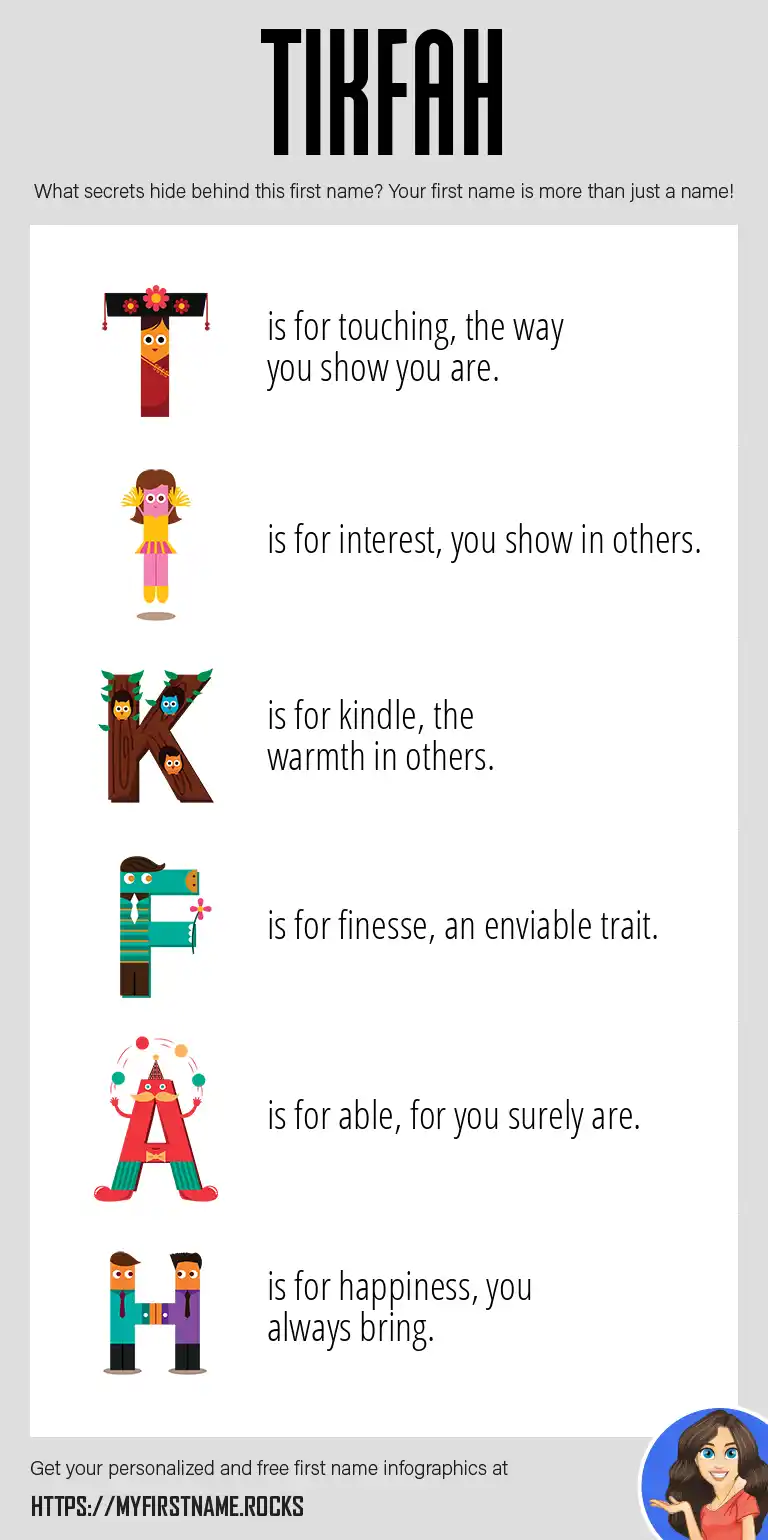 TIKFAH

What secrets hide behind this first name? Your first name is more than just a name!

T is for touching, the way you show you are.

I is for interest, you show in others.

K is for kindle, the warmth in others.

F is for finesse, an enviable trait.

A is for able, for you surely are.

H is for happiness, you always bring.

Get your personalized and free first name infographics at
HTTPS://MYFIRSTNAME.ROCKS